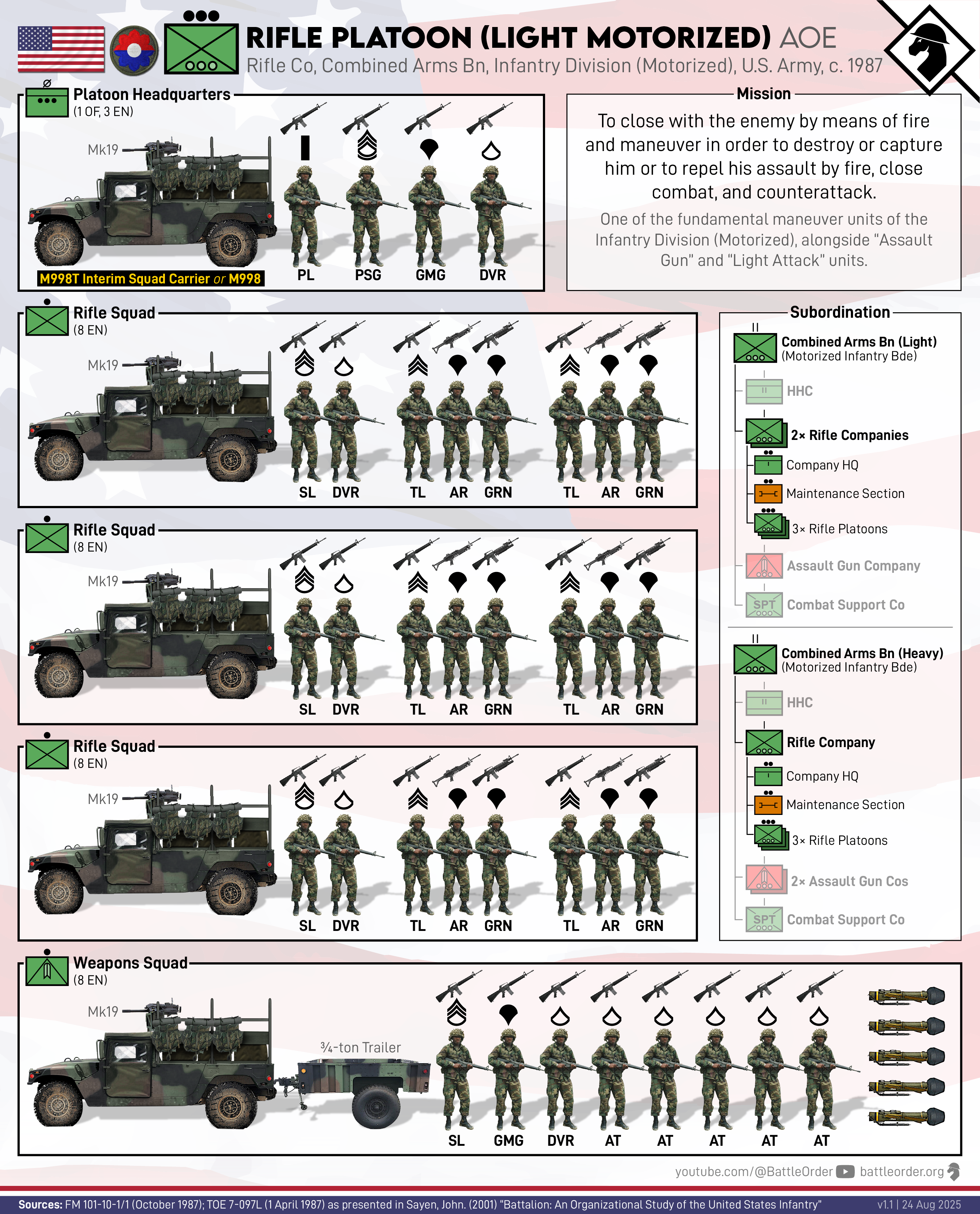 RIFLE PLATOON (LIGHT MOTORIZED) AOE
Rifle Co, Combined Arms Bn, Infantry Division (Motorized), U.S. Army, c. 1987

Platoon Headquarters
(1 OF, 3 EN)

Mk19

M998T Interim Squad Carrier or M998

PL PSG GMG DVR

Mission
To close with the enemy by means of fire and maneuver in order to destroy or capture him or to repel his assault by fire, close combat, and counterattack.

One of the fundamental maneuver units of the Infantry Division (Motorized), alongside "Assault Gun" and "Light Attack" units.

Rifle Squad
(8 EN)

Mk19

SL DVR TL AR GRN TL AR GRN

Rifle Squad
(8 EN)

Mk19

SL DVR TL AR GRN TL AR GRN

Rifle Squad
(8 EN)

Mk19

SL DVR TL AR GRN TL AR GRN

Subordination
Combined Arms Bn (Light)
(Motorized Infantry Bde)
HHC
2× Rifle Companies
Company HQ
Maintenance Section
3× Rifle Platoons
Assault Gun Company
SPT Combat Support Co

Combined Arms Bn (Heavy)
(Motorized Infantry Bde)
HHC
Rifle Company
Company HQ
Maintenance Section
3× Rifle Platoons
2× Assault Gun Cos
SPT Combat Support Co

Weapons Squad
(8 EN)

Mk19

¾-ton Trailer

SL GMG DVR AT AT AT AT AT

youtube.com/@BattleOrder battleorder.org

Sources: FM 101-10-1/1 (October 1987); TOE 7-097L (1 April 1987) as presented in Sayen, John. (2001) "Battalion: An Organizational Study of the United States Infantry"

v1.1 | 24 Aug 2025