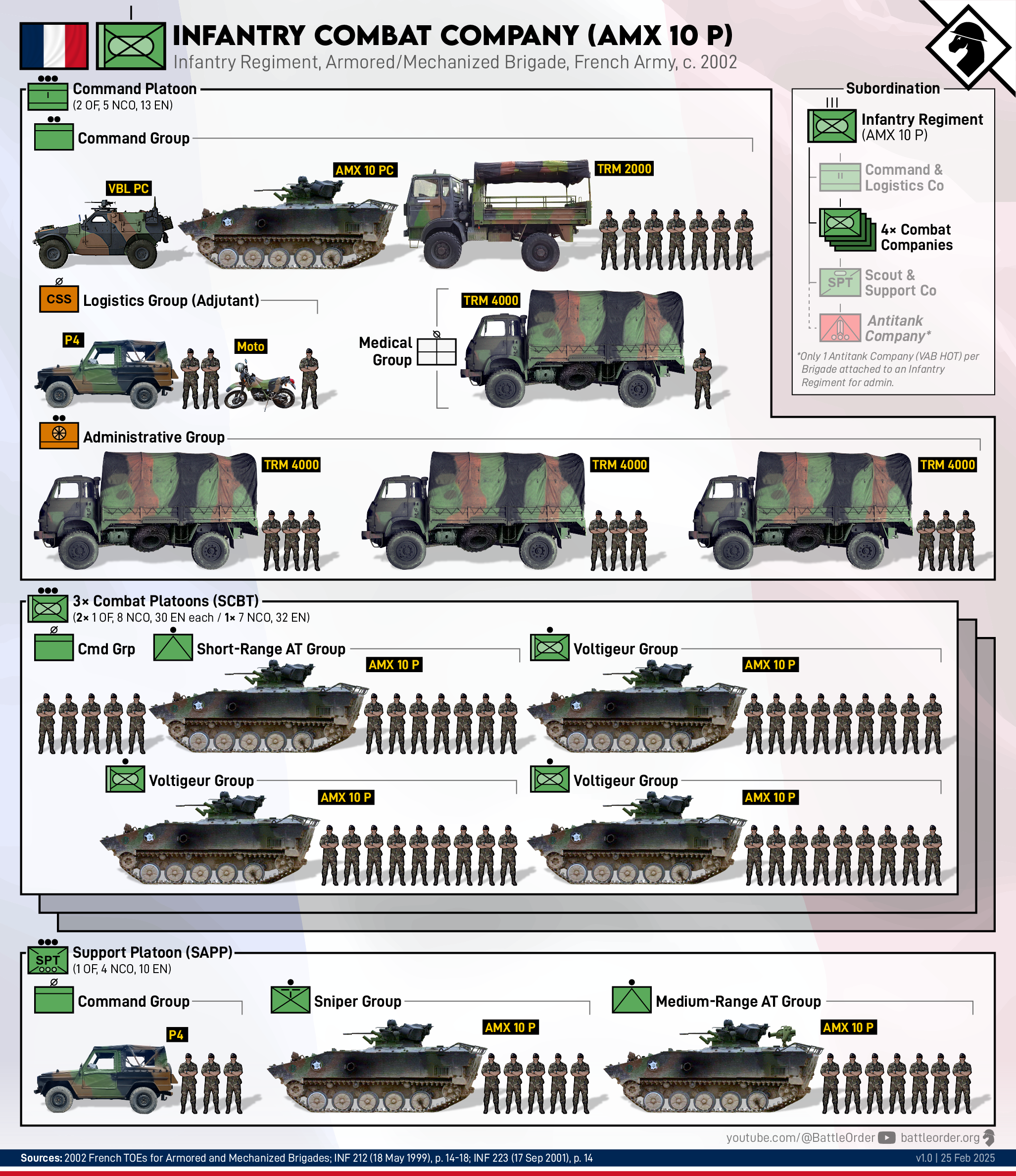 INFANTRY COMBAT COMPANY (AMX 10 P)
Infantry Regiment, Armored/Mechanized Brigade, French Army, c. 2002

Command Platoon
(2 OF, 5 NCO, 13 EN)

Command Group
VBL PC
AMX 10 PC
TRM 2000

CSS
Logistics Group (Adjutant)
P4
Moto
Medical Group
TRM 4000

Administrative Group
TRM 4000
TRM 4000
TRM 4000

Subordination
Infantry Regiment (AMX 10 P)
Command & Logistics Co
4× Combat Companies
SPT
Scout & Support Co
Antitank Company*
*Only 1 Antitank Company (VAB HOT) per Brigade attached to an Infantry Regiment for admin.

3× Combat Platoons (SCBT)
(2× 1 OF, 8 NCO, 30 EN each / 1× 7 NCO, 32 EN)
Cmd Grp
Short-Range AT Group
AMX 10 P
Voltigeur Group
AMX 10 P
Voltigeur Group
AMX 10 P
Voltigeur Group
AMX 10 P

SPT
Support Platoon (SAPP)
(1 OF, 4 NCO, 10 EN)
Command Group
P4
Sniper Group
AMX 10 P
Medium-Range AT Group
AMX 10 P

youtube.com/@BattleOrder battleorder.org
Sources: 2002 French TOEs for Armored and Mechanized Brigades; INF 212 (18 May 1999), p. 14-18; INF 223 (17 Sep 2001), p. 14
v1.0 | 25 Feb 2025