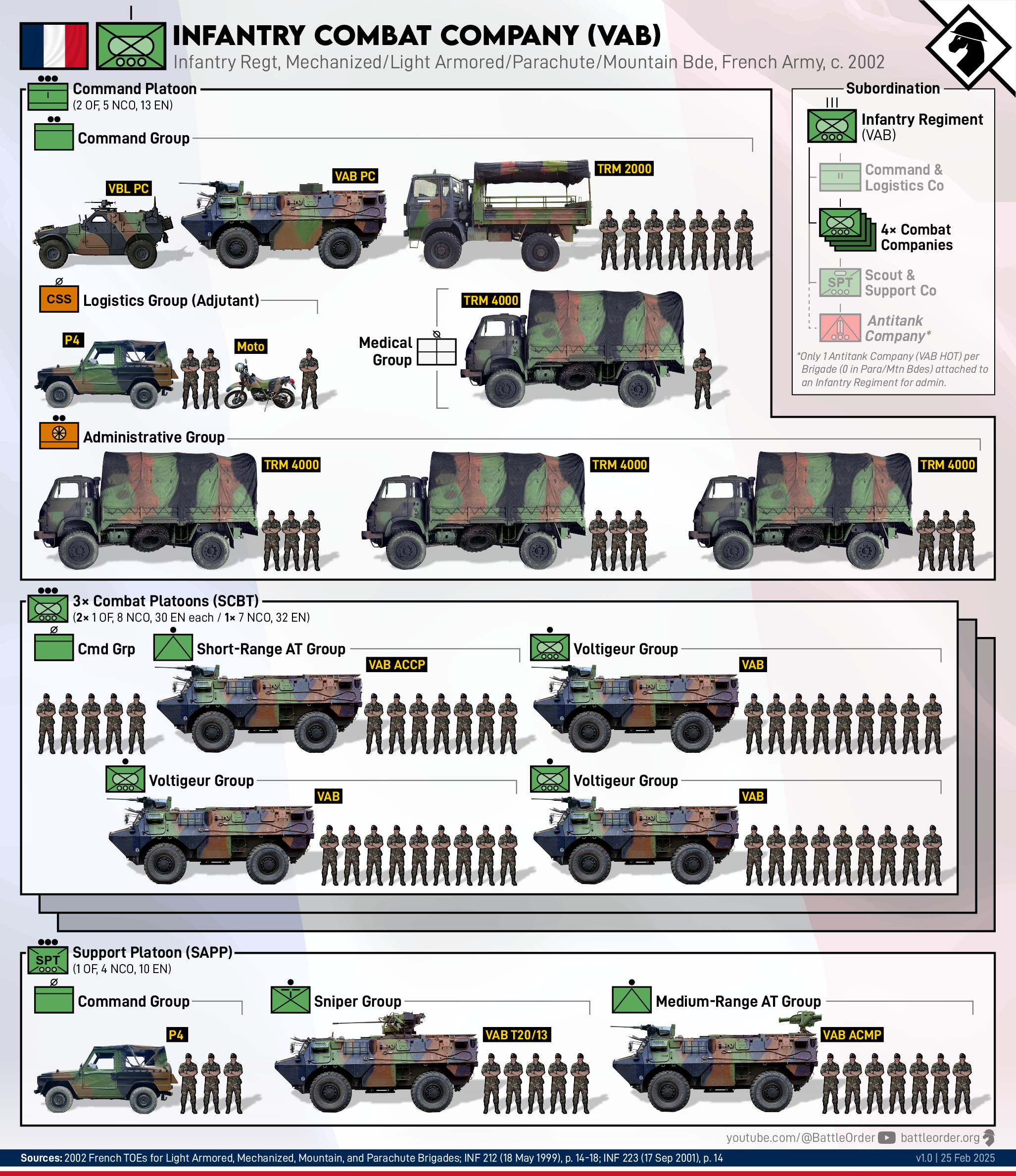 INFANTRY COMBAT COMPANY (VAB)
Infantry Regt, Mechanized/Light Armored/Parachute/Mountain Bde, French Army, c. 2002

Command Platoon
(2 OF, 5 NCO, 13 EN)

Command Group
VBL PC
VAB PC
TRM 2000

CSS Logistics Group (Adjutant)
P4
Moto

Medical Group
TRM 4000

Administrative Group
TRM 4000
TRM 4000
TRM 4000

Subordination
Infantry Regiment (VAB)
Command & Logistics Co
4× Combat Companies
SPT Scout & Support Co
Antitank Company*
*Only 1 Antitank Company (VAB HOT) per Brigade (0 in Para/Mtn Bdes) attached to an Infantry Regiment for admin.

3× Combat Platoons (SCBT)
(2× 1 OF, 8 NCO, 30 EN each / 1× 7 NCO, 32 EN)

Cmd Grp
Short-Range AT Group
VAB ACCP
Voltigeur Group
VAB
Voltigeur Group
VAB
Voltigeur Group
VAB

SPT Support Platoon (SAPP)
(1 OF, 4 NCO, 10 EN)

Command Group
P4
Sniper Group
VAB T20/13
Medium-Range AT Group
VAB ACMP

youtube.com/@BattleOrder battleorder.org

Sources: 2002 French TOEs for Light Armored, Mechanized, Mountain, and Parachute Brigades; INF 212 (18 May 1999), p. 14-18; INF 223 (17 Sep 2001), p. 14
v1.0 | 25 Feb 2025