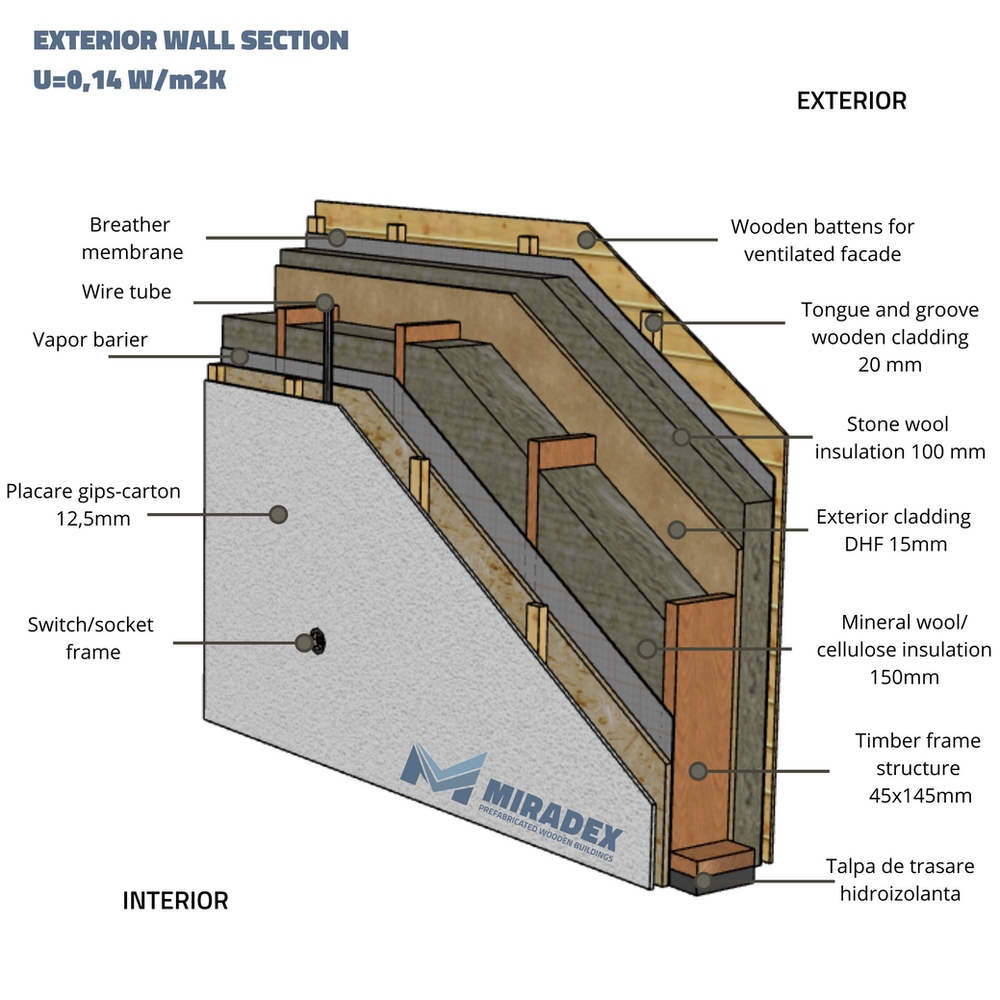 EXTERIOR WALL SECTION
U=0,14 W/m2K

EXTERIOR

Breather membrane

Wire tube

Vapor barier

Placare gips-carton 12,5mm

Switch/socket frame

Wooden battens for ventilated facade

Tongue and groove wooden cladding 20 mm

Stone wool insulation 100 mm

Exterior cladding DHF 15mm

Mineral wool/ cellulose insulation 150mm

Timber frame structure 45x145mm

Talpa de trasare hidroizolanta

MIRADEX
PREFABRICATED WOODEN BUILDINGS

INTERIOR