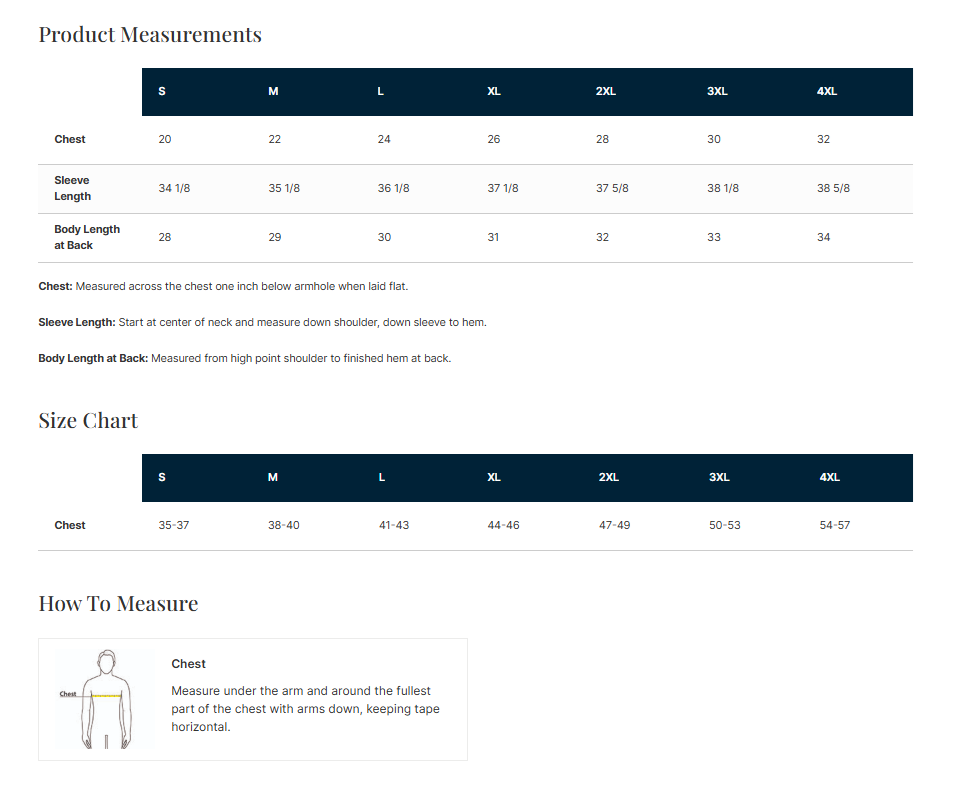 Product Measurements

| | S | M | L | XL | 2XL | 3XL | 4XL |
|---|---|---|---|---|---|---|---|
| Chest | 20 | 22 | 24 | 26 | 28 | 30 | 32 |
| Sleeve Length | 34 1/8 | 35 1/8 | 36 1/8 | 37 1/8 | 37 5/8 | 38 1/8 | 38 5/8 |
| Body Length at Back | 28 | 29 | 30 | 31 | 32 | 33 | 34 |

Chest: Measured across the chest one inch below armhole when laid flat.

Sleeve Length: Start at center of neck and measure down shoulder, down sleeve to hem.

Body Length at Back: Measured from high point shoulder to finished hem at back.

Size Chart

| | S | M | L | XL | 2XL | 3XL | 4XL |
|---|---|---|---|---|---|---|---|
| Chest | 35-37 | 38-40 | 41-43 | 44-46 | 47-49 | 50-53 | 54-57 |

How To Measure

Chest

Chest

Measure under the arm and around the fullest part of the chest with arms down, keeping tape horizontal.