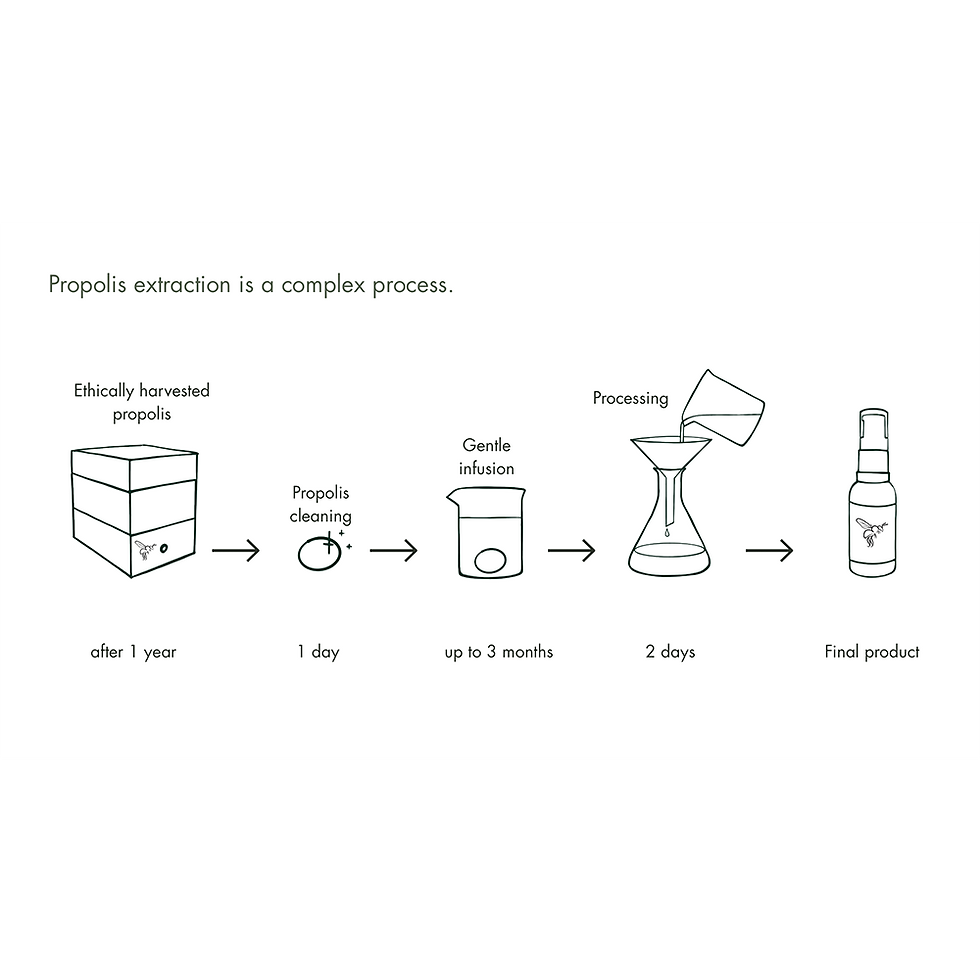 Propolis extraction is a complex process.

Ethically harvested propolis

Propolis cleaning

Gentle infusion

Processing

after 1 year

1 day

up to 3 months

2 days

Final product