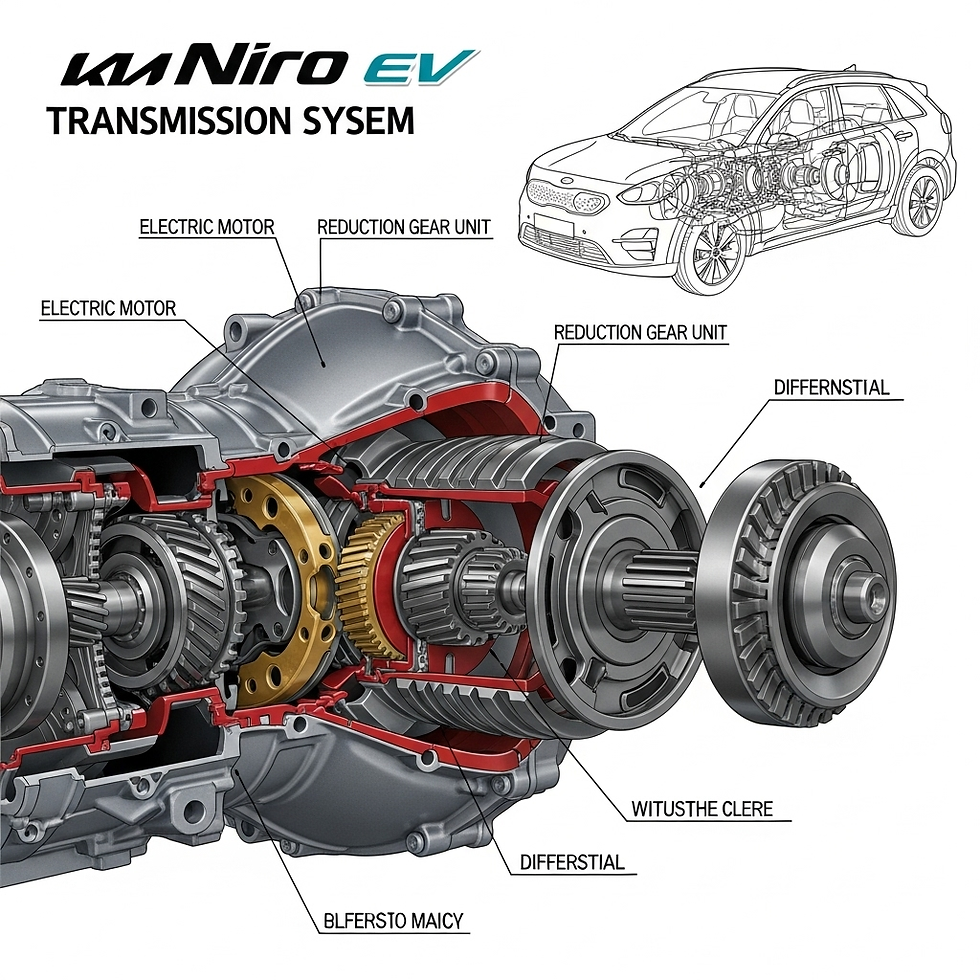 KIA Niro EV
TRANSMISSION SYSEM

ELECTRIC MOTOR

REDUCTION GEAR UNIT

ELECTRIC MOTOR

REDUCTION GEAR UNIT

DIFFERNSTIAL

WITUSTHE CLERE

DIFFERSTIAL

BLFERSTO MAICY