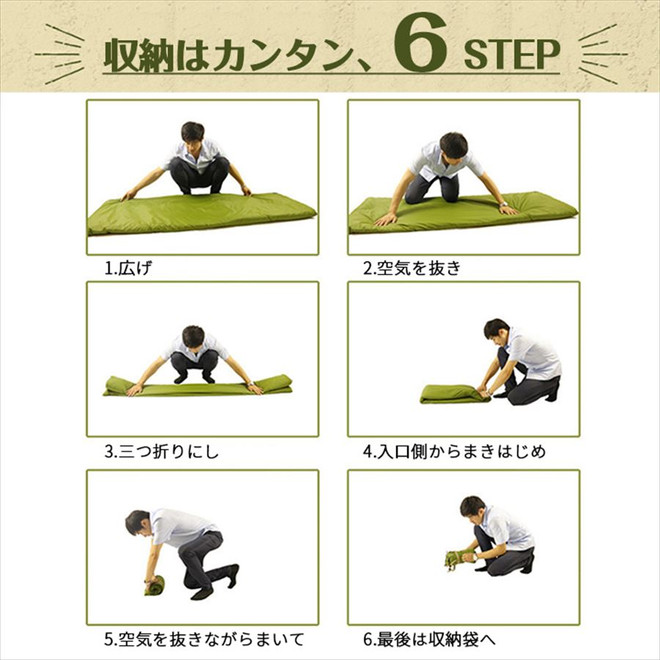 収納はカンタン、6 STEP

1.広げ

2.空気を抜き

3.三つ折りにし

4.入口側からまきはじめ

5.空気を抜きながらまいて

6.最後は収納袋へ