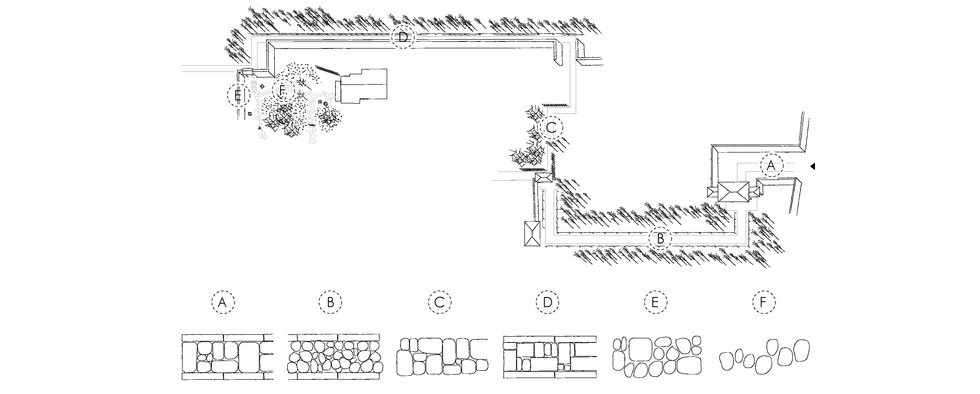 D
E
F
C
A
B
A
B
C
D
E
F