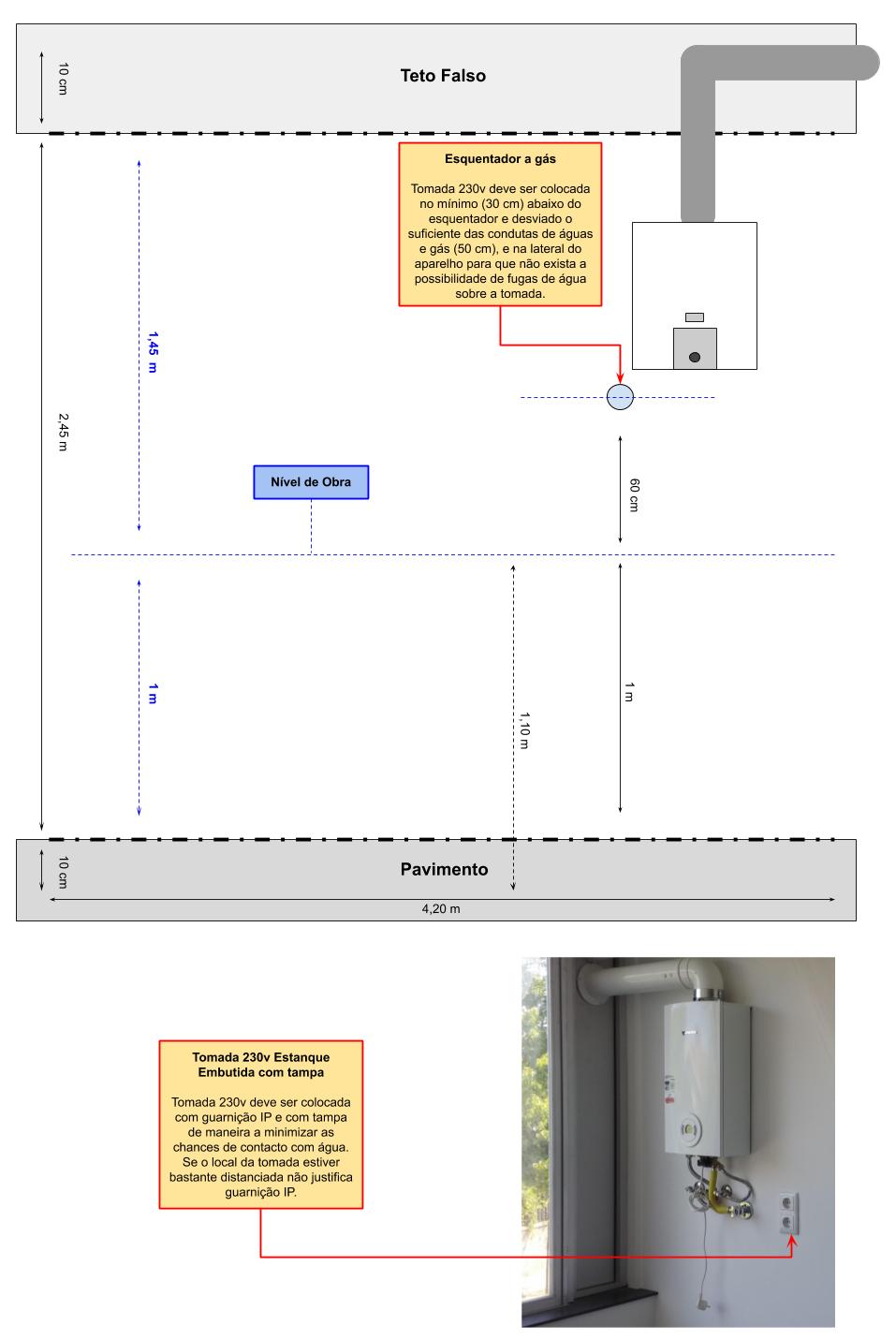 10 cm

Teto Falso

Esquentador a gás

Tomada 230v deve ser colocada no mínimo (30 cm) abaixo do esquentador e desviado o suficiente das condutas de águas e gás (50 cm), e na lateral do aparelho para que não exista a possibilidade de fugas de água sobre a tomada.

1,45 m

2,45 m

Nível de Obra

60 cm

1 m

1,10 m

1 m

10 cm

Pavimento

4,20 m

Tomada 230v Estanque Embutida com tampa

Tomada 230v deve ser colocada com guarnição IP e com tampa de maneira a minimizar as chances de contacto com água. Se o local da tomada estiver bastante distanciada não justifica guarnição IP.