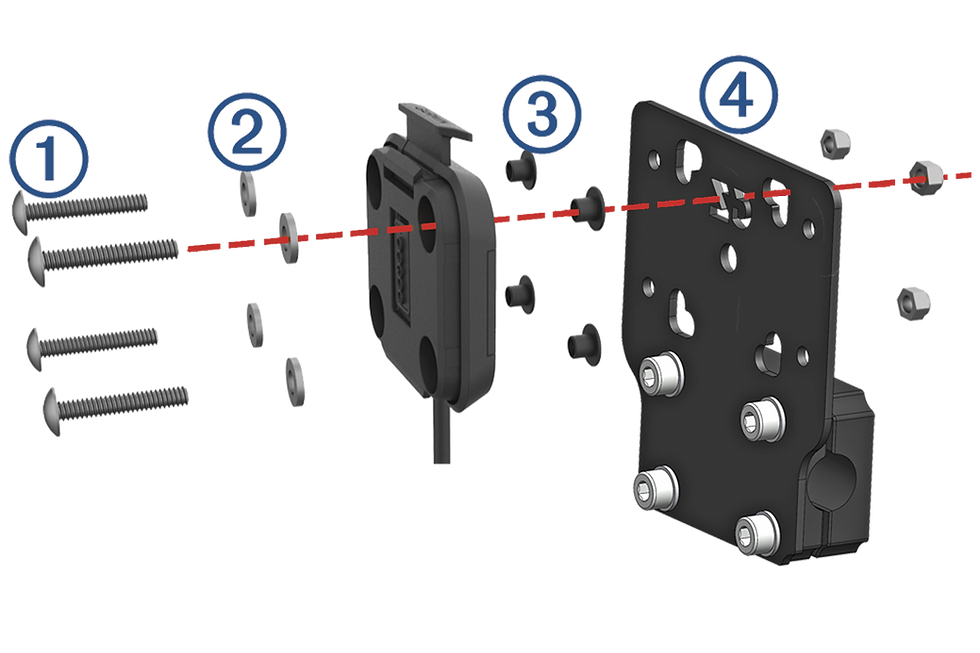 1
2
3
4