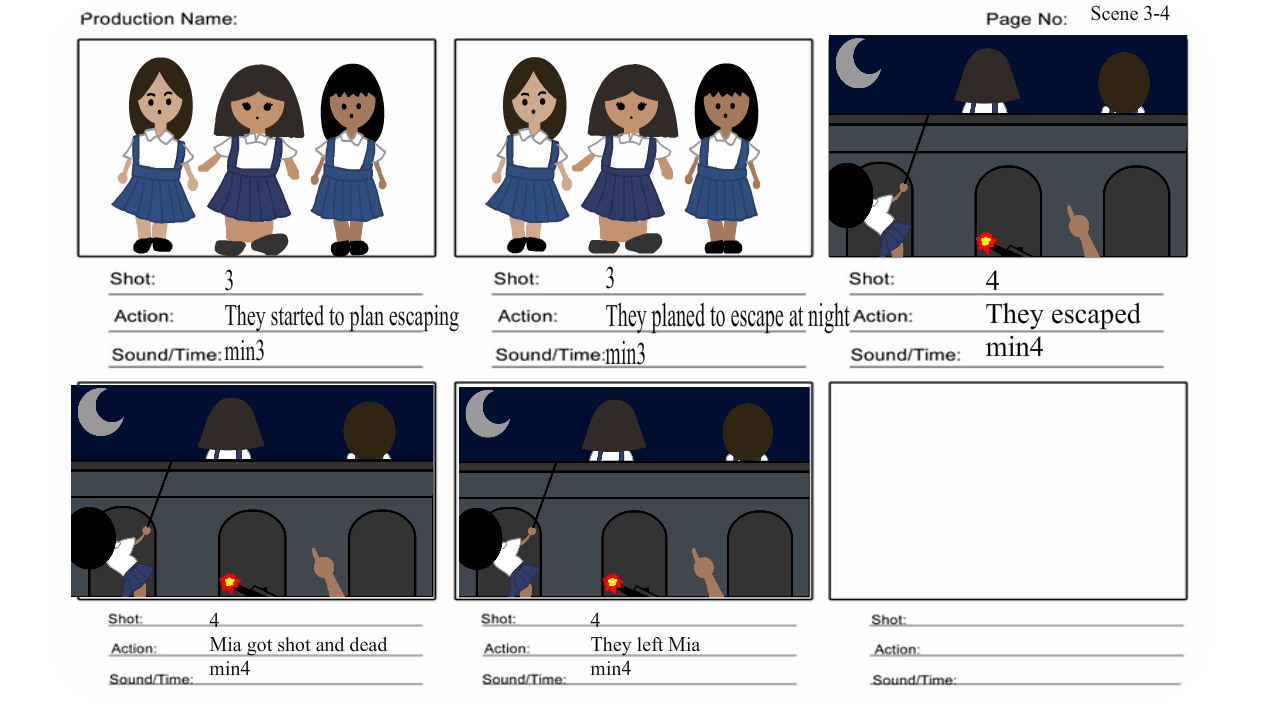 Production Name:

Page No: Scene 3-4

Shot: 3
Action: They started to plan escaping
Sound/Time: min3

Shot: 3
Action: They planed to escape at night
Sound/Time: min3

Shot: 4
Action: They escaped
Sound/Time: min4

Shot: 4
Action: Mia got shot and dead
Sound/Time: min4

Shot: 4
Action: They left Mia
Sound/Time: min4

Shot:
Action:
Sound/Time: