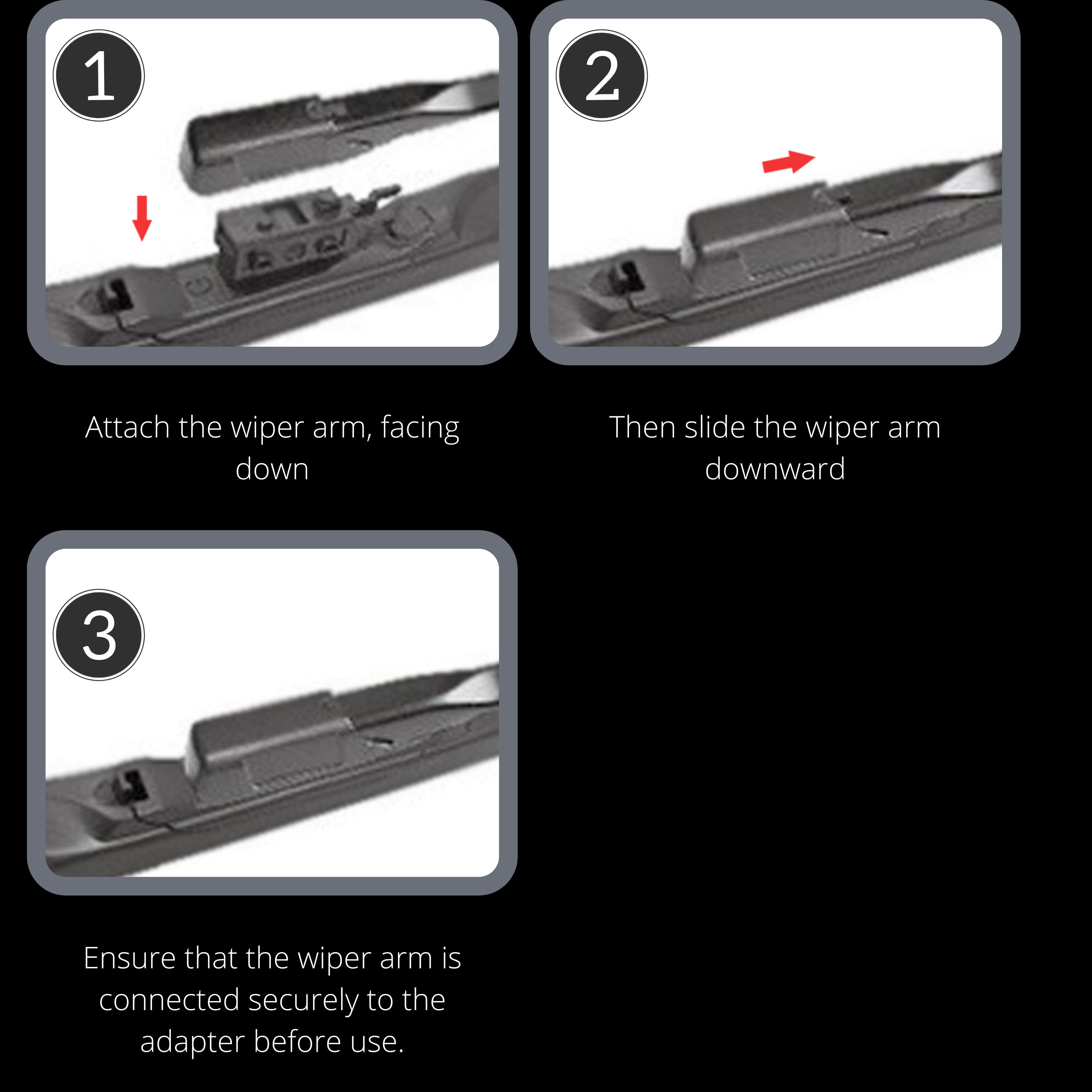 1

Attach the wiper arm, facing down

2

Then slide the wiper arm downward

3

Ensure that the wiper arm is connected securely to the adapter before use.