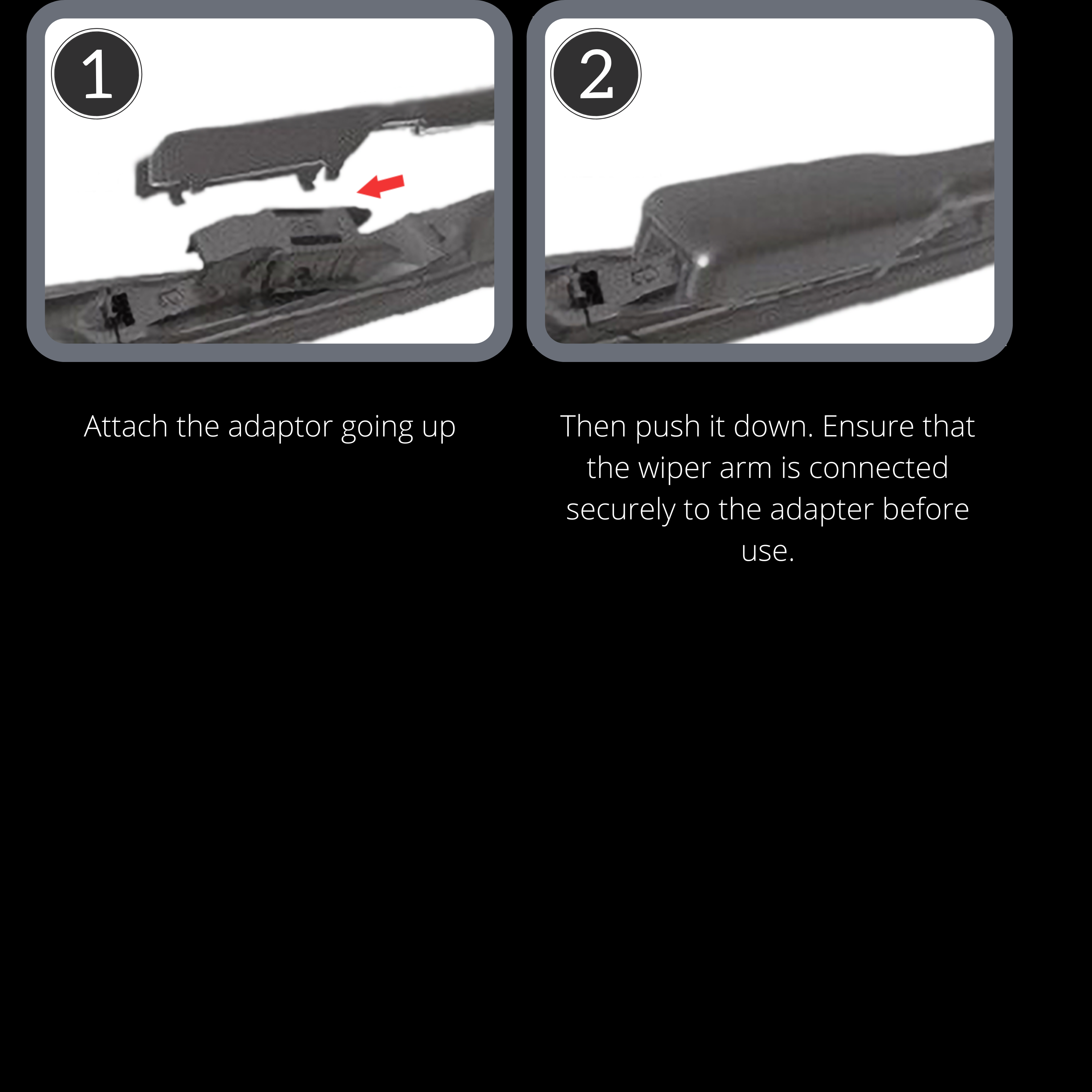 1

Attach the adaptor going up

2

Then push it down. Ensure that the wiper arm is connected securely to the adapter before use.