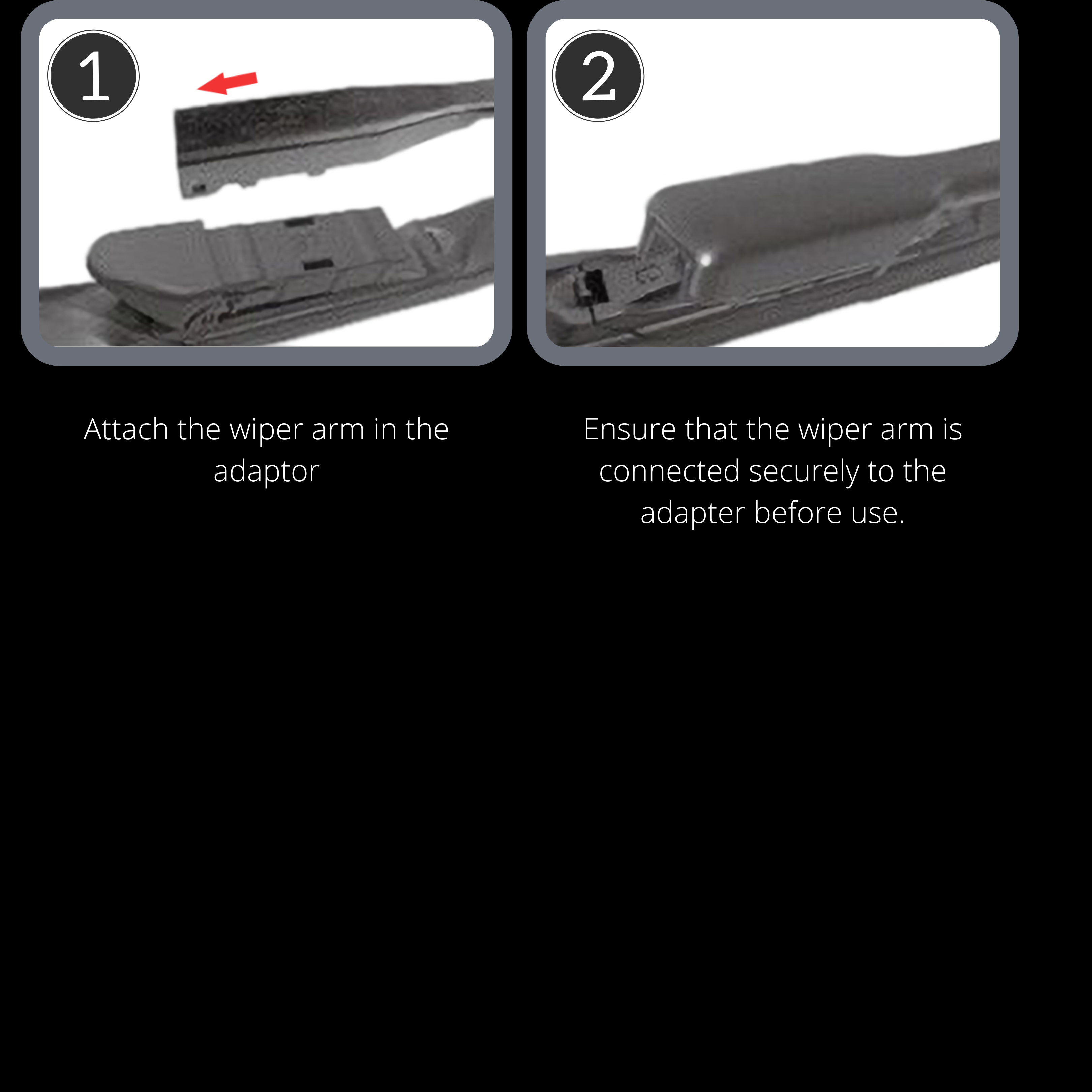 1

Attach the wiper arm in the adaptor

2

Ensure that the wiper arm is connected securely to the adapter before use.