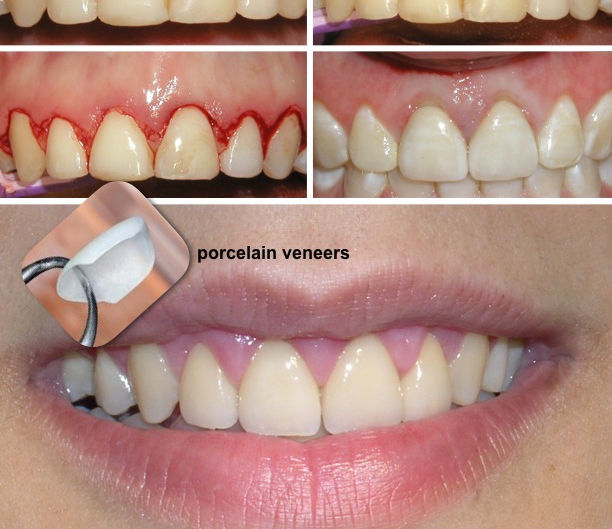 porcelain veneers