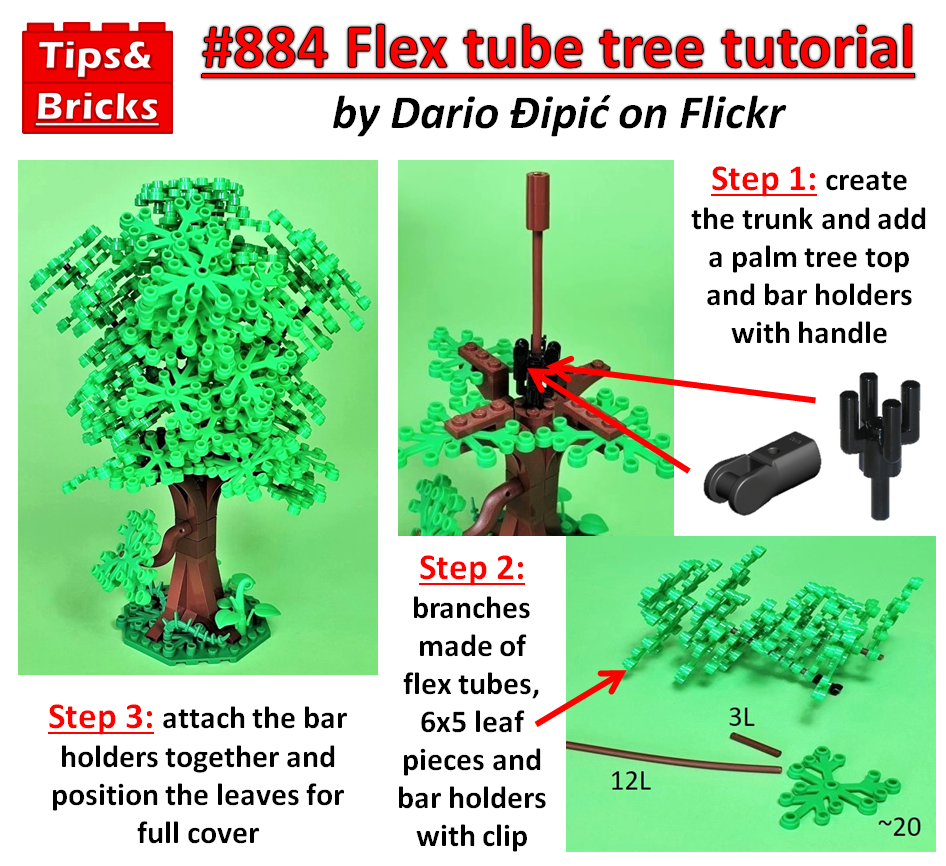 Tips&
Bricks

#884 Flex tube tree tutorial
by Dario Đipić on Flickr

Step 1: create the trunk and add a palm tree top and bar holders with handle

Step 2: branches made of flex tubes, 6x5 leaf pieces and bar holders with clip

3L

12L

~20

Step 3: attach the bar holders together and position the leaves for full cover