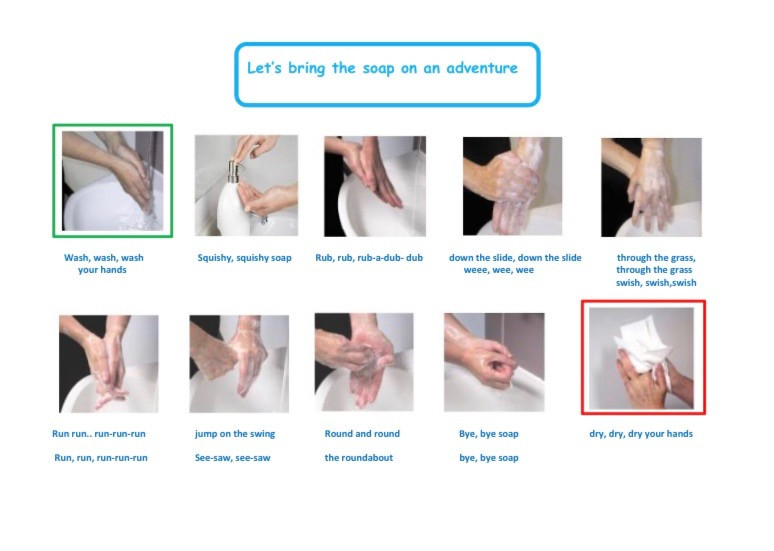 Let's bring the soap on an adventure

Wash, wash, wash your hands

Squishy, squishy soap

Rub, rub, rub-a-dub- dub

down the slide, down the slide weee, wee, wee

through the grass, through the grass swish, swish,swish

Run run.. run-run-run

Run, run, run-run-run

jump on the swing

See-saw, see-saw

Round and round

the roundabout

Bye, bye soap

bye, bye soap

dry, dry, dry your hands