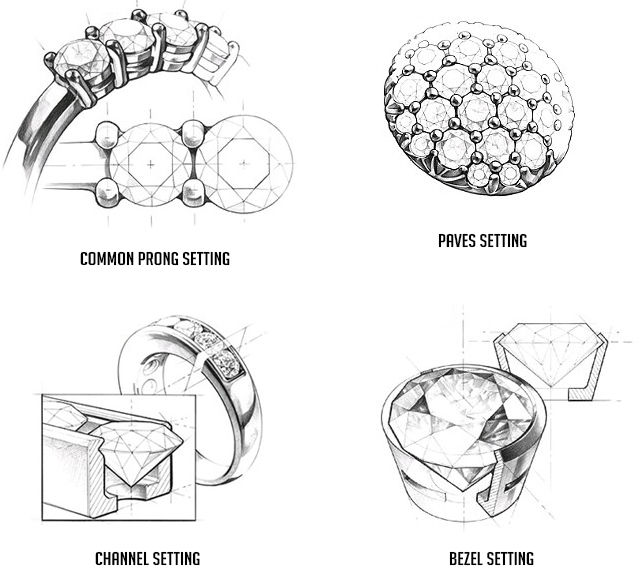 COMMON PRONG SETTING

PAVES SETTING

CHANNEL SETTING

BEZEL SETTING