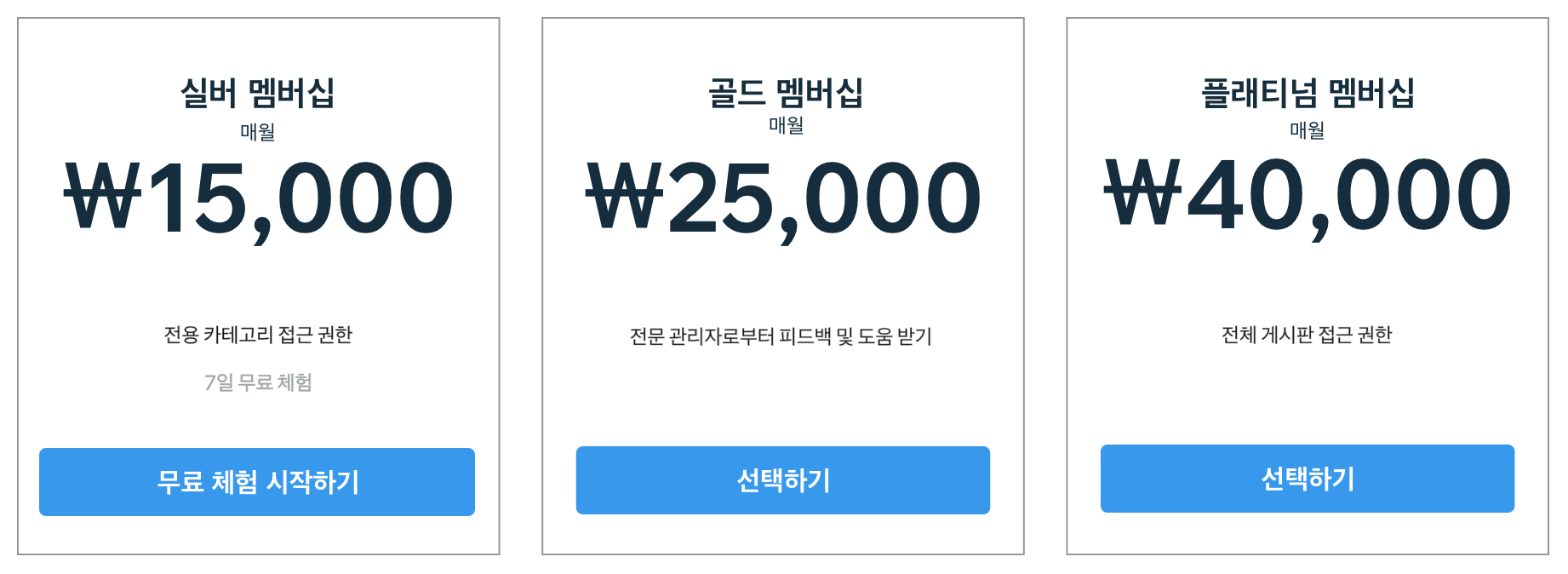 실버 멤버십
매월
₩15,000

전용 카테고리 접근 권한

7일 무료 체험

무료 체험 시작하기

골드 멤버십
매월
₩25,000

전문 관리자로부터 피드백 및 도움 받기

선택하기

플래티넘 멤버십
매월
₩40,000

전체 게시판 접근 권한

선택하기