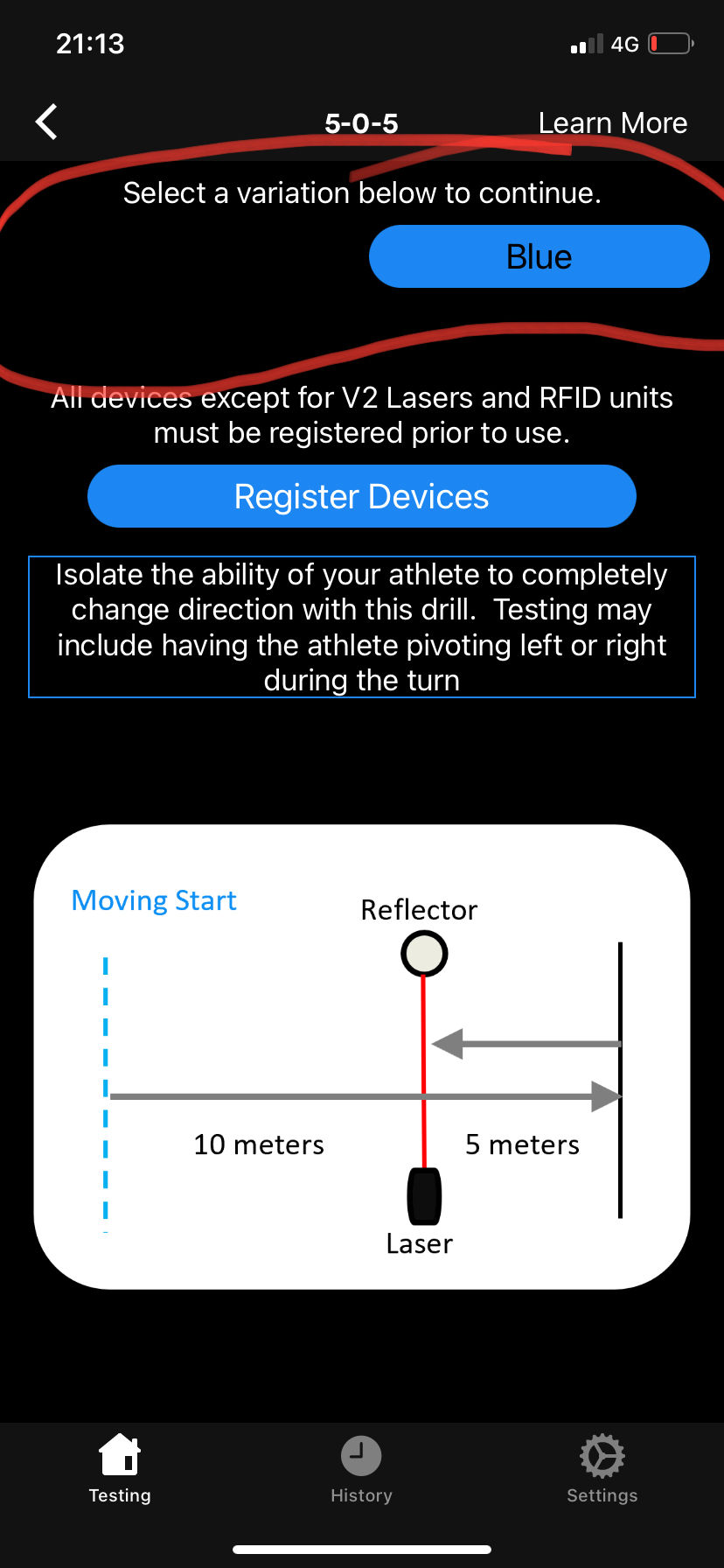 21:13

4G

5-0-5

Learn More

Select a variation below to continue.

Blue

All devices except for V2 Lasers and RFID units must be registered prior to use.

Register Devices

Isolate the ability of your athlete to completely change direction with this drill. Testing may include having the athlete pivoting left or right during the turn

Moving Start

Reflector

10 meters

5 meters

Laser

Testing

History

Settings