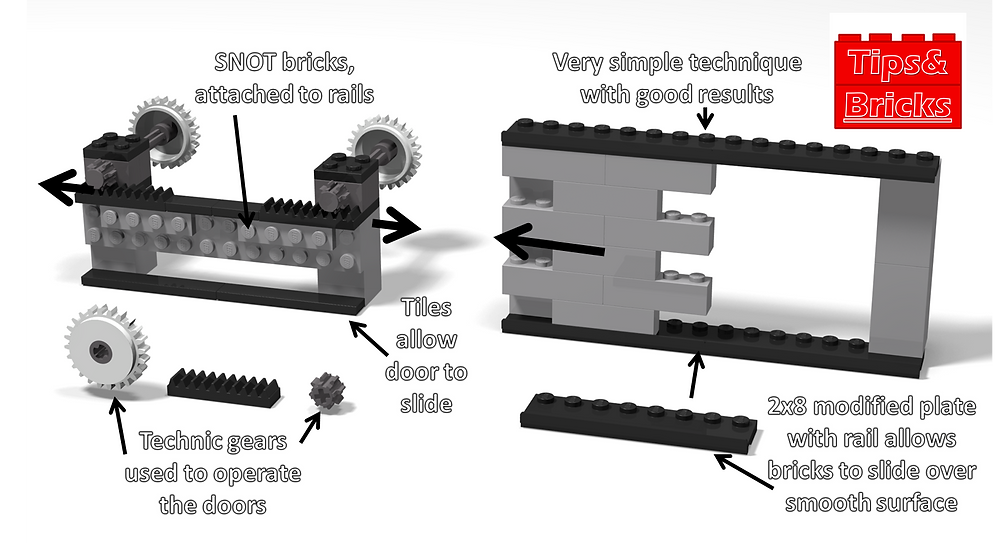 SNOT bricks, attached to rails

Very simple technique with good results

Tips& Bricks

Tiles allow door to slide

Technic gears used to operate the doors

2x8 modified plate with rail allows bricks to slide over smooth surface