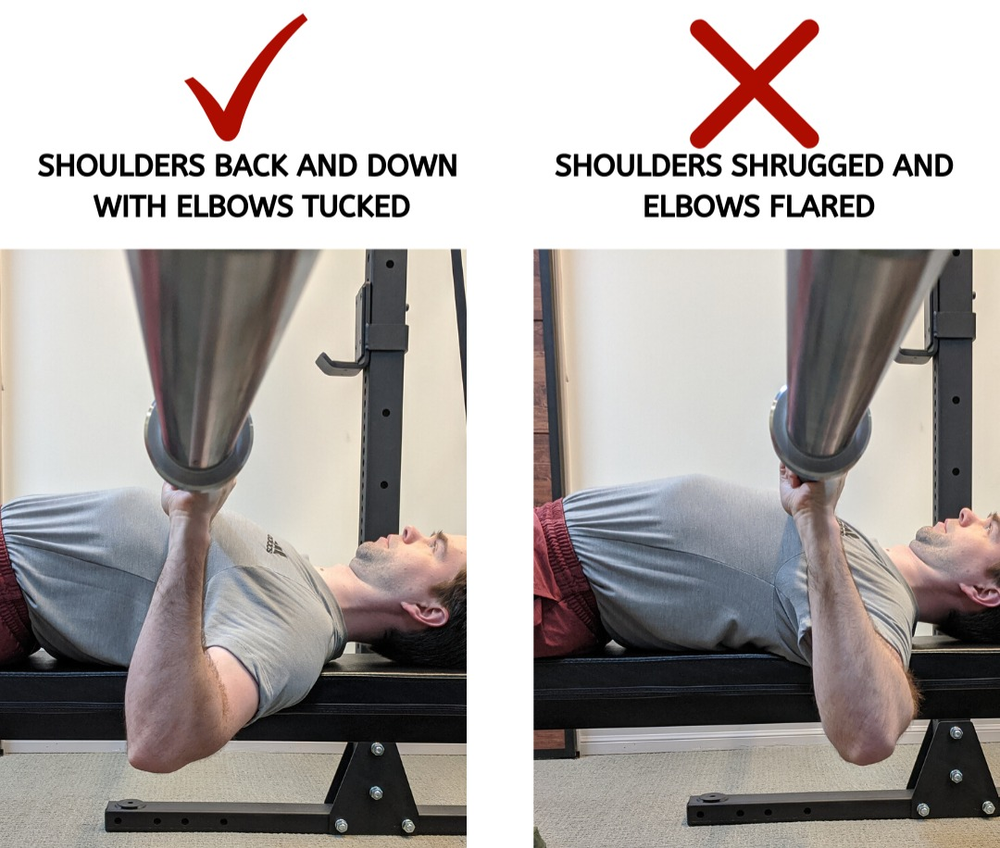 SHOULDERS BACK AND DOWN WITH ELBOWS TUCKED

SHOULDERS SHRUGGED AND ELBOWS FLARED