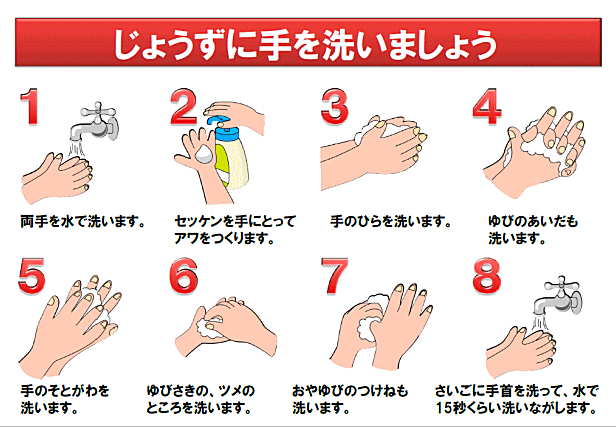 じょうずに手を洗いましょう

1
両手を水で洗います。

2
セッケンを手にとってアワをつくります。

3
手のひらを洗います。

4
ゆびのあいだも洗います。

5
手のそとがわを洗います。

6
ゆびさきの、ツメのところを洗います。

7
おやゆびのつけねも洗います。

8
さいごに手首を洗って、水で15秒くらい洗いながします。