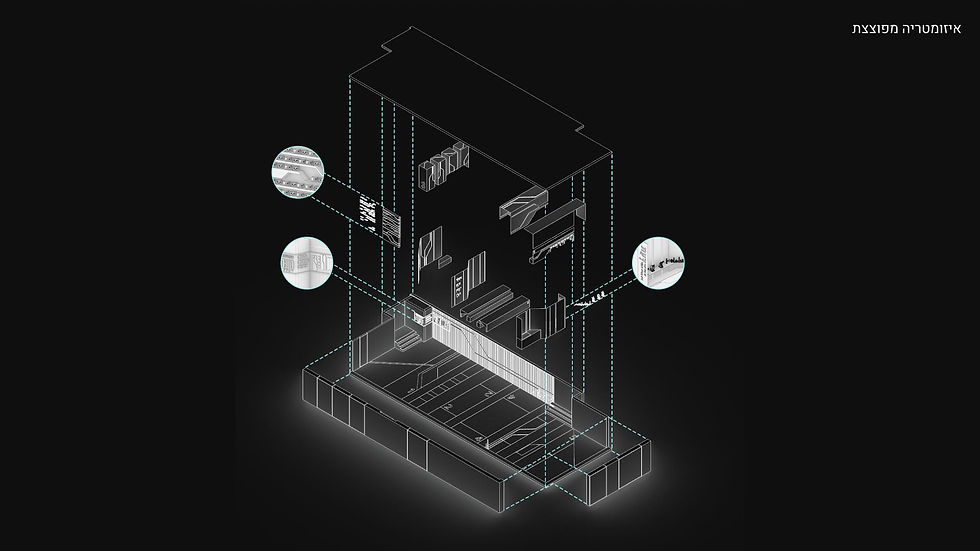 איזומטריה מפוצצת