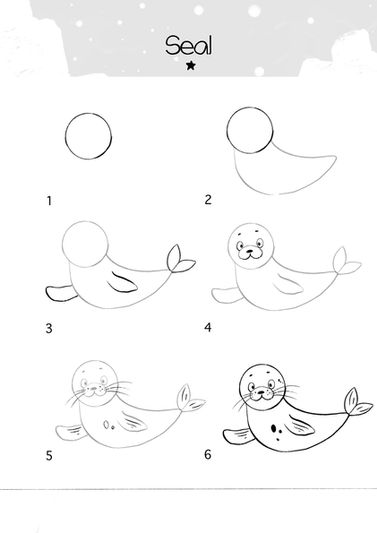 Seal

1

2

3

4

5

6