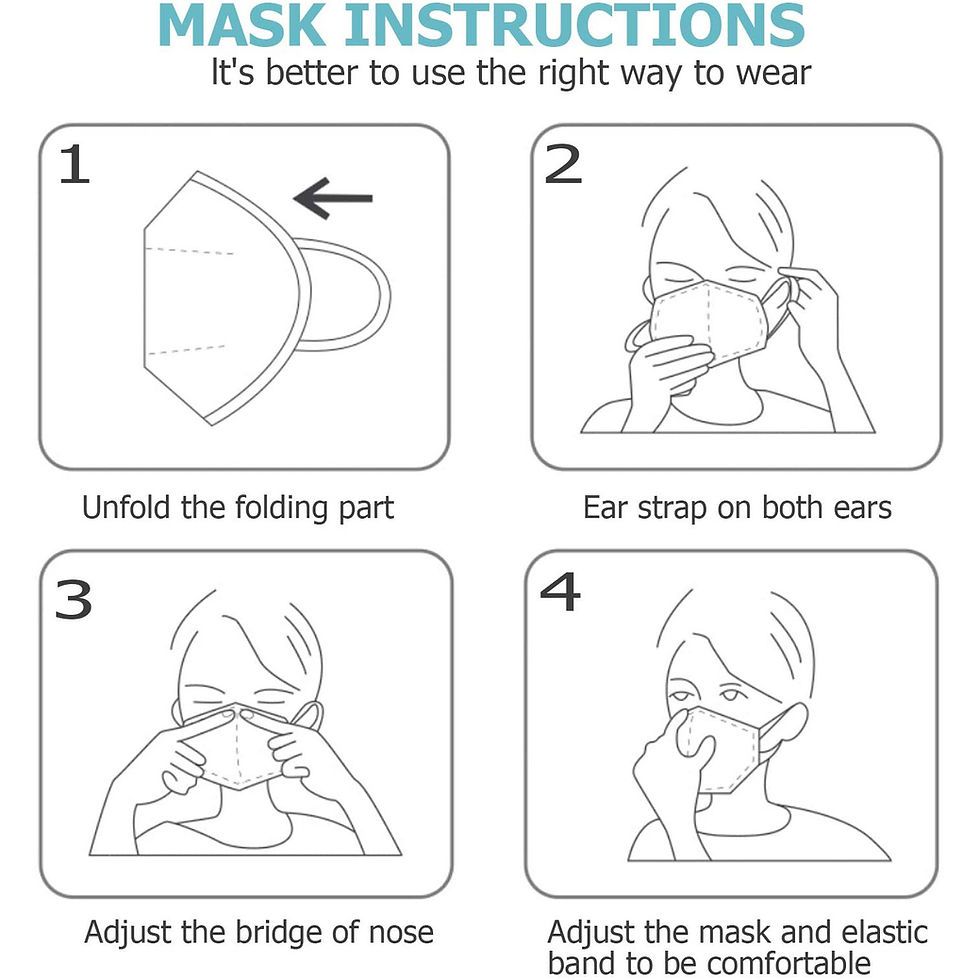 MASK INSTRUCTIONS
It's better to use the right way to wear

1

Unfold the folding part

2

Ear strap on both ears

3

Adjust the bridge of nose

4

Adjust the mask and elastic band to be comfortable