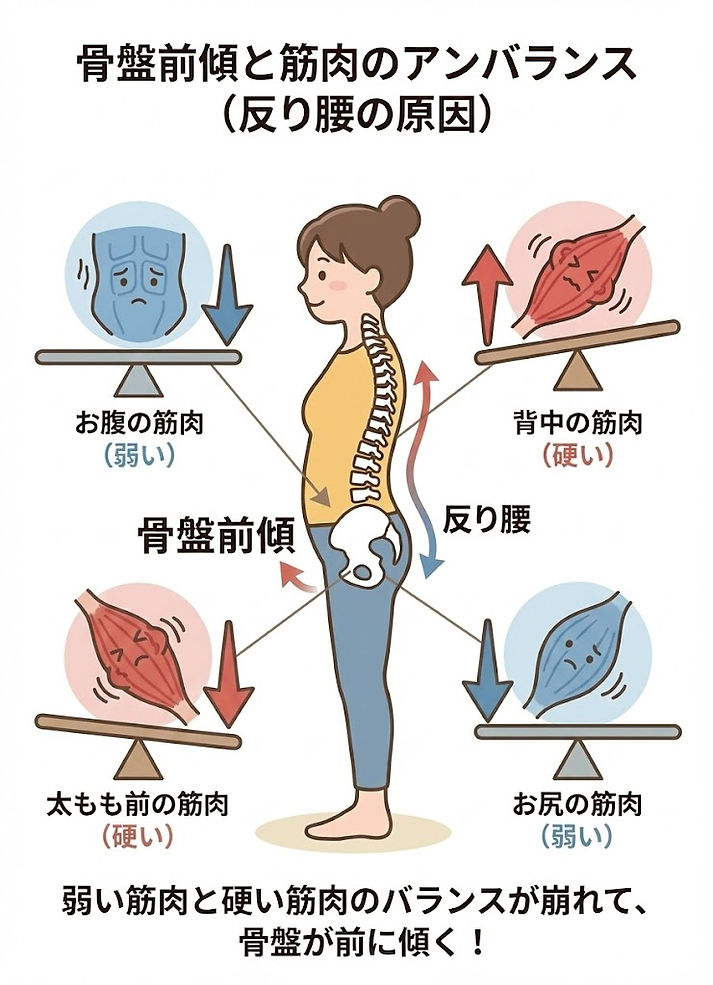 骨盤前傾と筋肉のアンバランス
（反り腰の原因）

お腹の筋肉
（弱い）

背中の筋肉
（硬い）

骨盤前傾

反り腰

太もも前の筋肉
（硬い）

お尻の筋肉
（弱い）

弱い筋肉と硬い筋肉のバランスが崩れて、
骨盤が前に傾く！