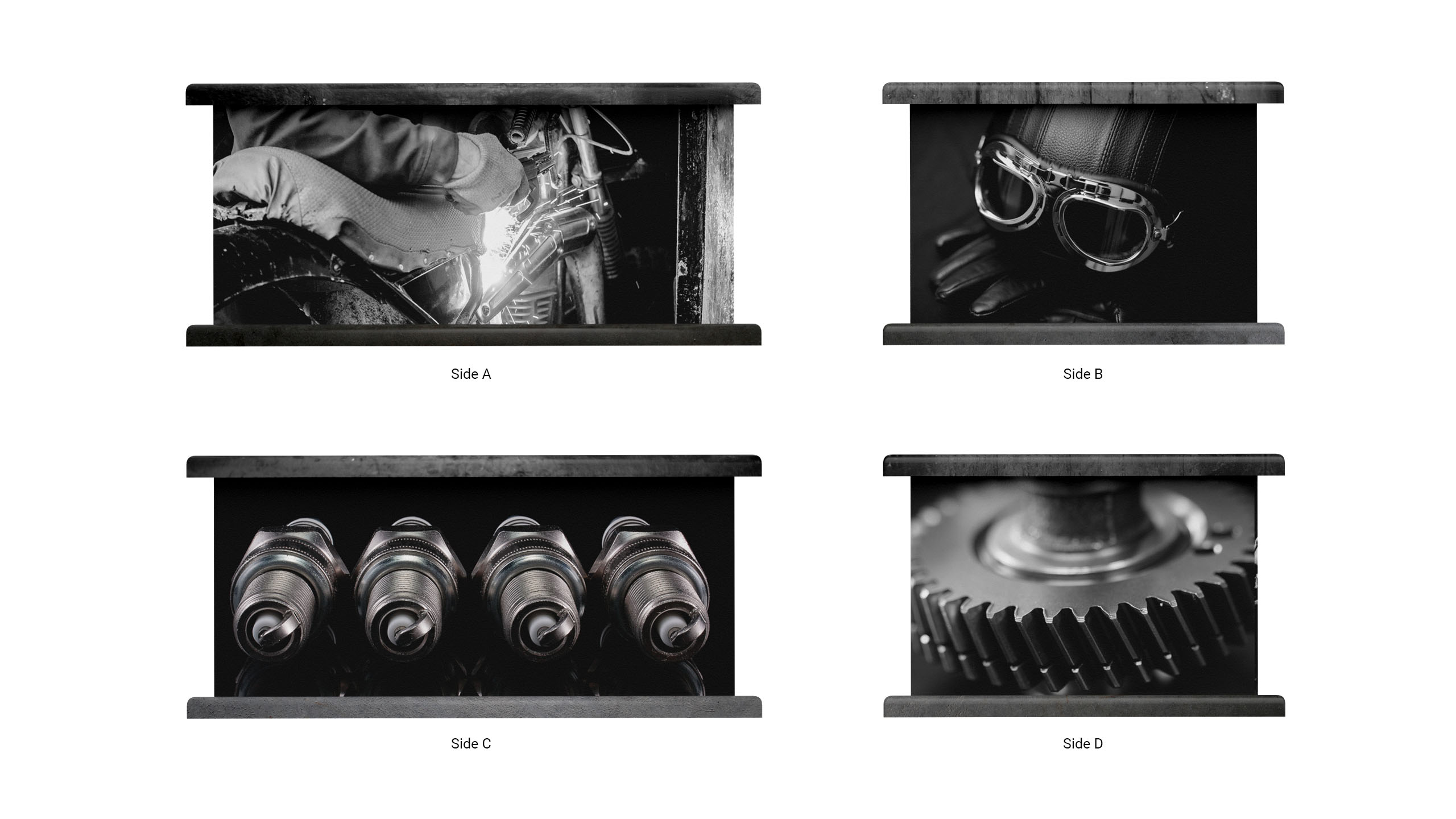 Side A

Side B

Side C

Side D