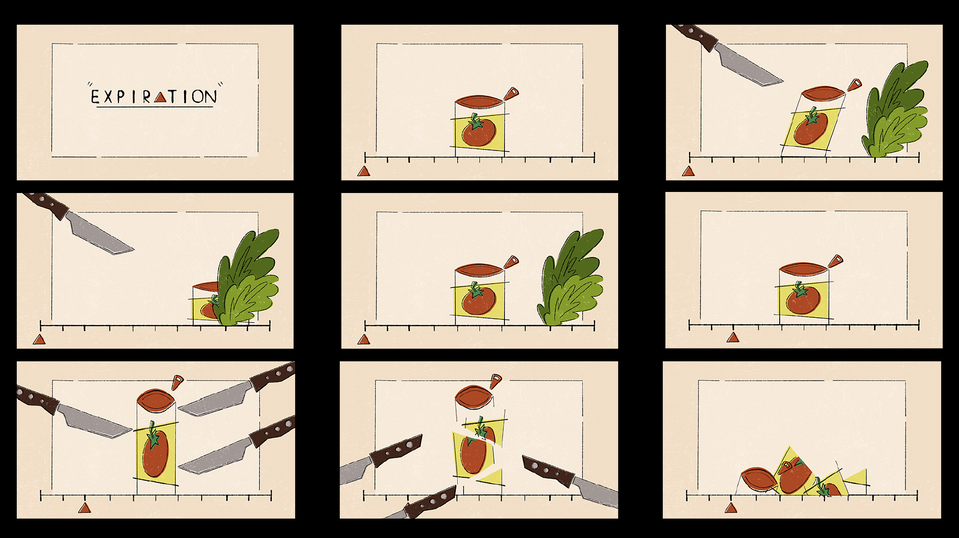 "EXPIRATION"