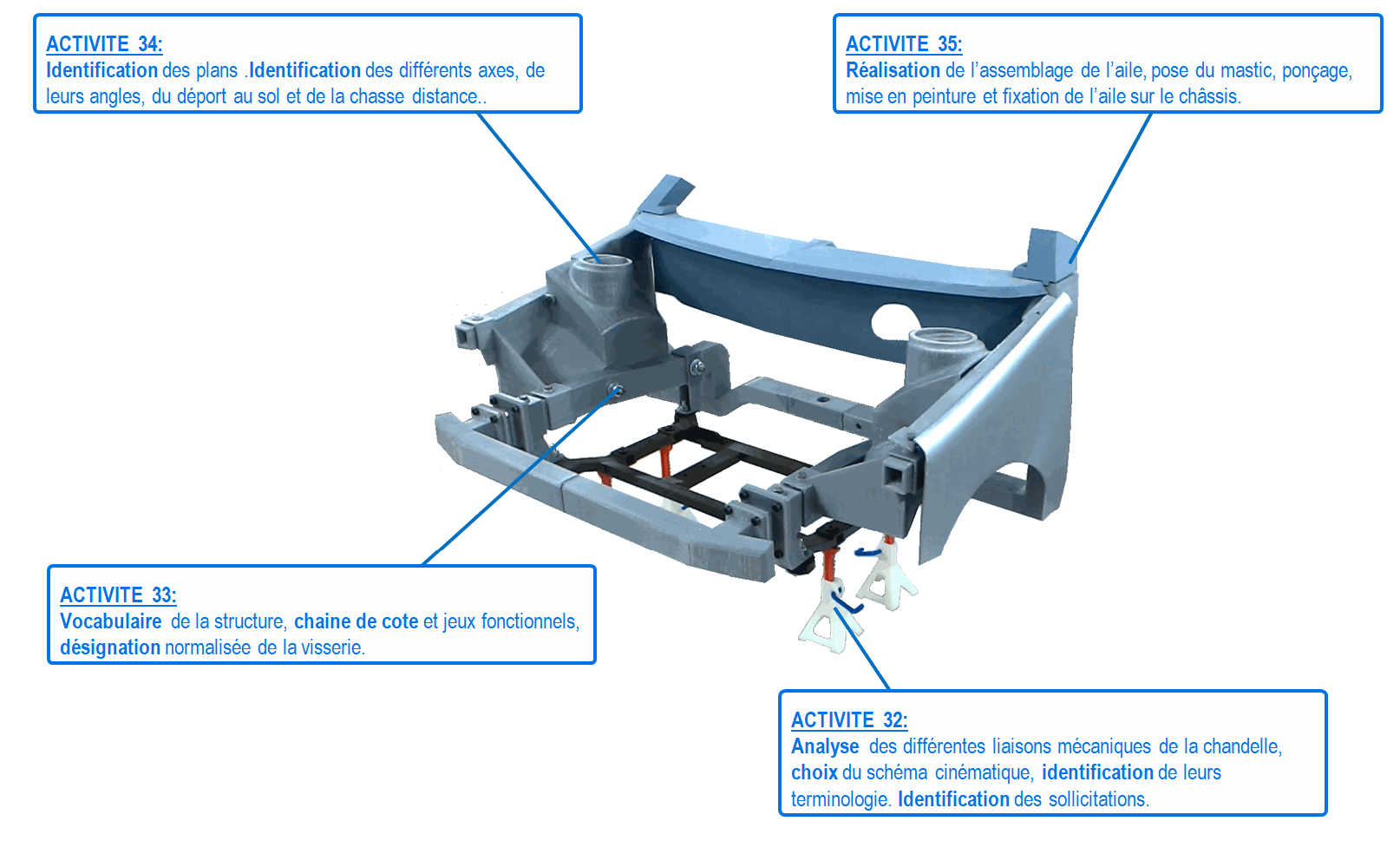 ACTIVITE 34:
Identification des plans .Identification des différents axes, de leurs angles, du déport au sol et de la chasse distance..

ACTIVITE 35:
Réalisation de l'assemblage de l'aile, pose du mastic, ponçage, mise en peinture et fixation de l'aile sur le châssis.

ACTIVITE 33:
Vocabulaire de la structure, chaine de cote et jeux fonctionnels, désignation normalisée de la visserie.

ACTIVITE 32:
Analyse des différentes liaisons mécaniques de la chandelle, choix du schéma cinématique, identification de leurs terminologie. Identification des sollicitations.