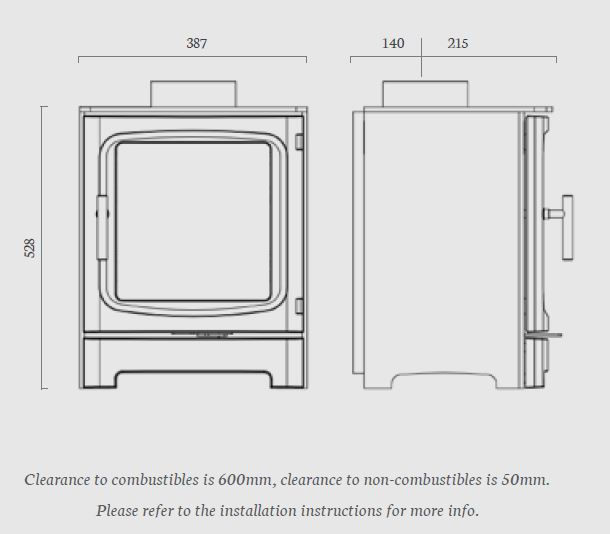 387

140 215

528

Clearance to combustibles is 600mm, clearance to non-combustibles is 50mm.

Please refer to the installation instructions for more info.