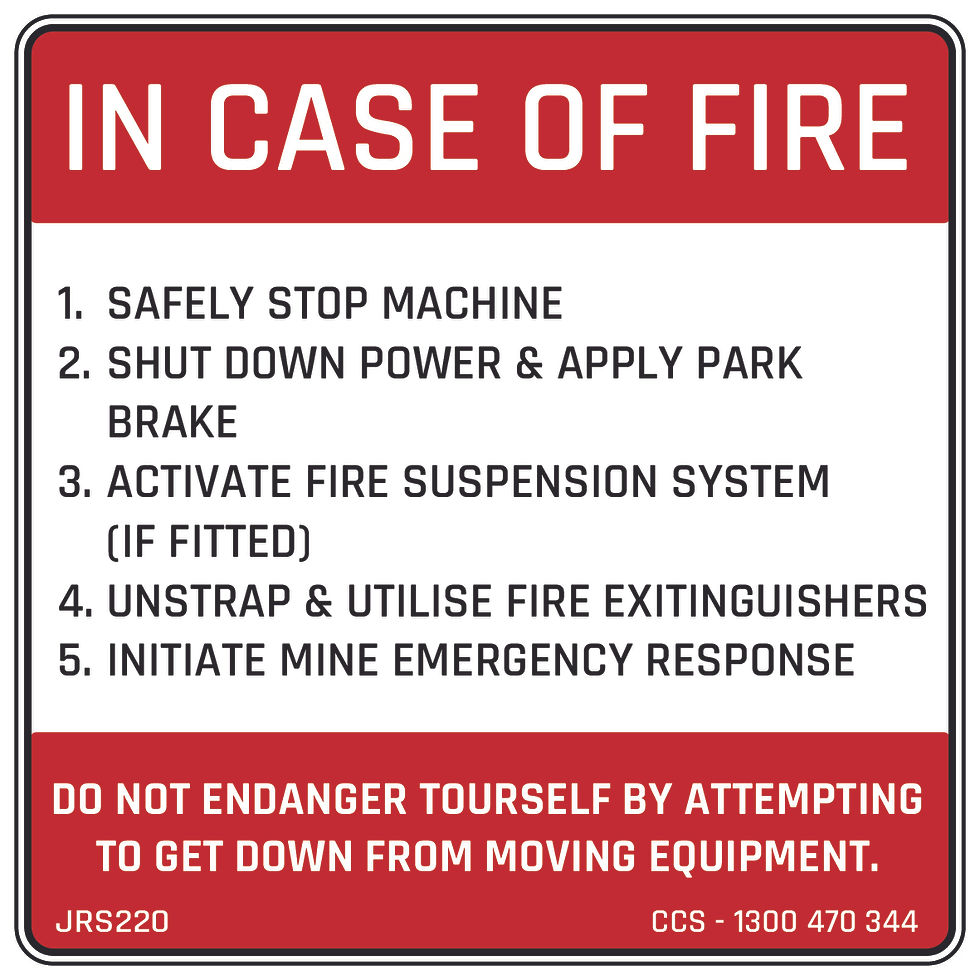 IN CASE OF FIRE

1. SAFELY STOP MACHINE
2. SHUT DOWN POWER & APPLY PARK BRAKE
3. ACTIVATE FIRE SUSPENSION SYSTEM (IF FITTED)
4. UNSTRAP & UTILISE FIRE EXITINGUISHERS
5. INITIATE MINE EMERGENCY RESPONSE

DO NOT ENDANGER TOURSELF BY ATTEMPTING TO GET DOWN FROM MOVING EQUIPMENT.

JRS220

CCS - 1300 470 344