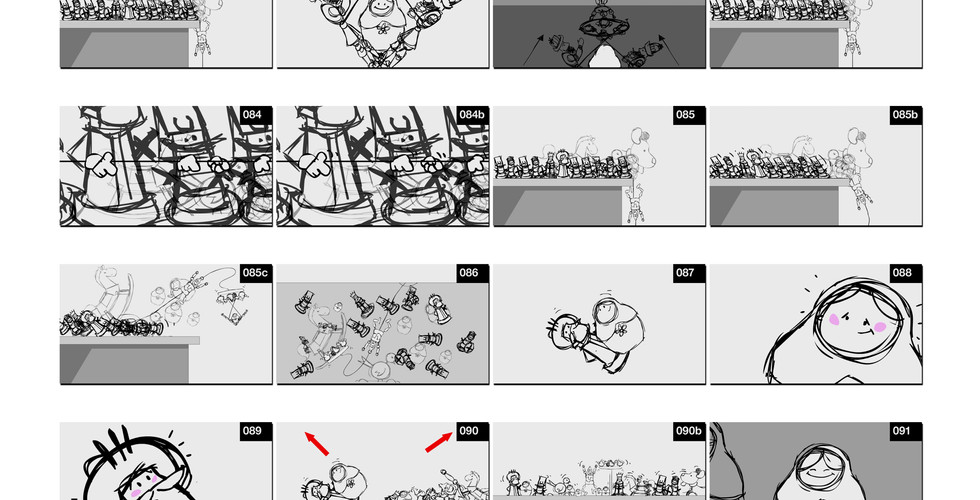 084

084b

085

085b

085c

086

087

088

089

090

090b

091