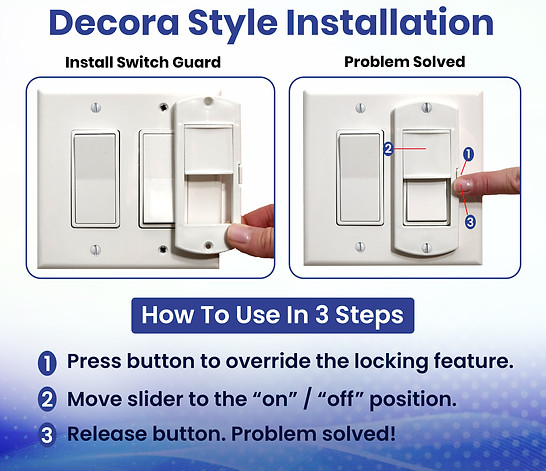 Decora Style Installation

Install Switch Guard

Problem Solved

2

1

3

How To Use In 3 Steps

1 Press button to override the locking feature.

2 Move slider to the “on” / “off” position.

3 Release button. Problem solved!