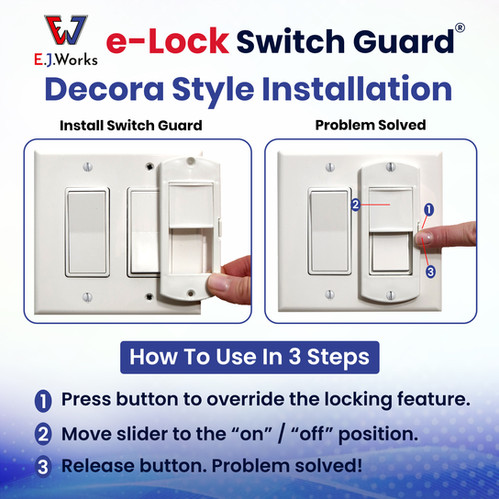 EW
E.J.Works

e-Lock Switch Guard®

Decora Style Installation

Install Switch Guard

Problem Solved

2

1

3

How To Use In 3 Steps

1 Press button to override the locking feature.

2 Move slider to the “on” / “off” position.

3 Release button. Problem solved!