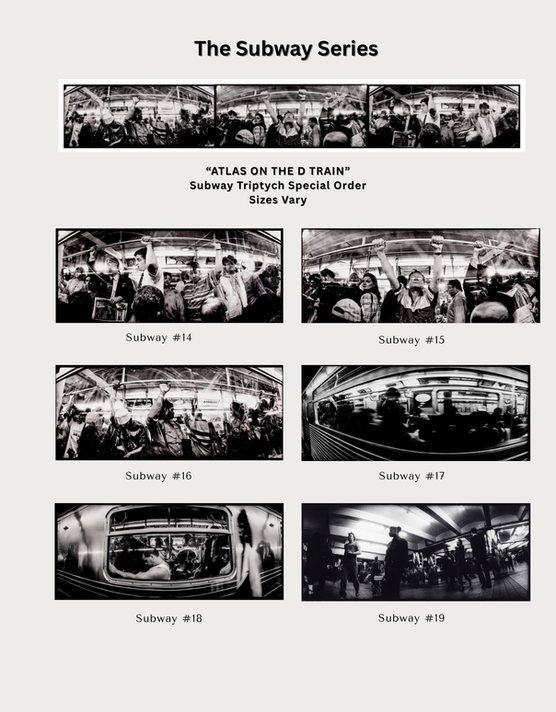 The Subway Series

“ATLAS ON THE D TRAIN”
Subway Triptych Special Order
Sizes Vary

Subway #14

Subway #15

Subway #16

Subway #17

Subway #18

Subway #19