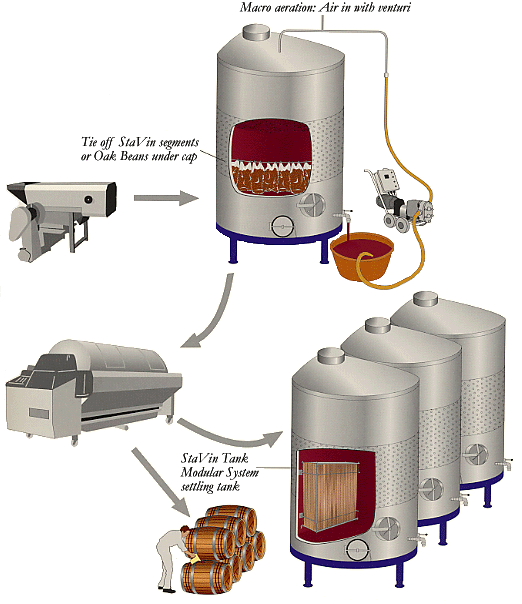 Macro aeration: Air in with venturi

Tie off StaVin segments or Oak Beans under cap

StaVin Tank Modular System settling tank