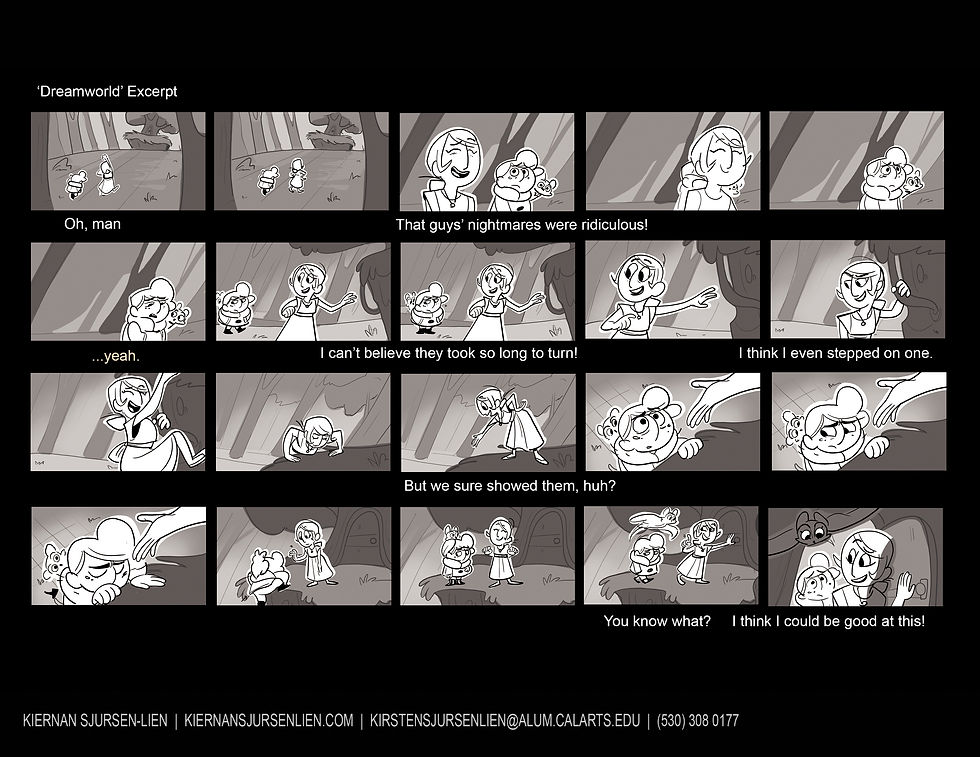 'Dreamworld' Excerpt

Oh, man

That guys' nightmares were ridiculous!

...yeah.

I can't believe they took so long to turn!

I think I even stepped on one.

But we sure showed them, huh?

You know what?

I think I could be good at this!

KIERNAN SJURSEN-LIEN | KIERNANSJURSENLIEN.COM | KIRSTENSJURSENLIEN@ALUM.CALARTS.EDU | (530) 308 0177