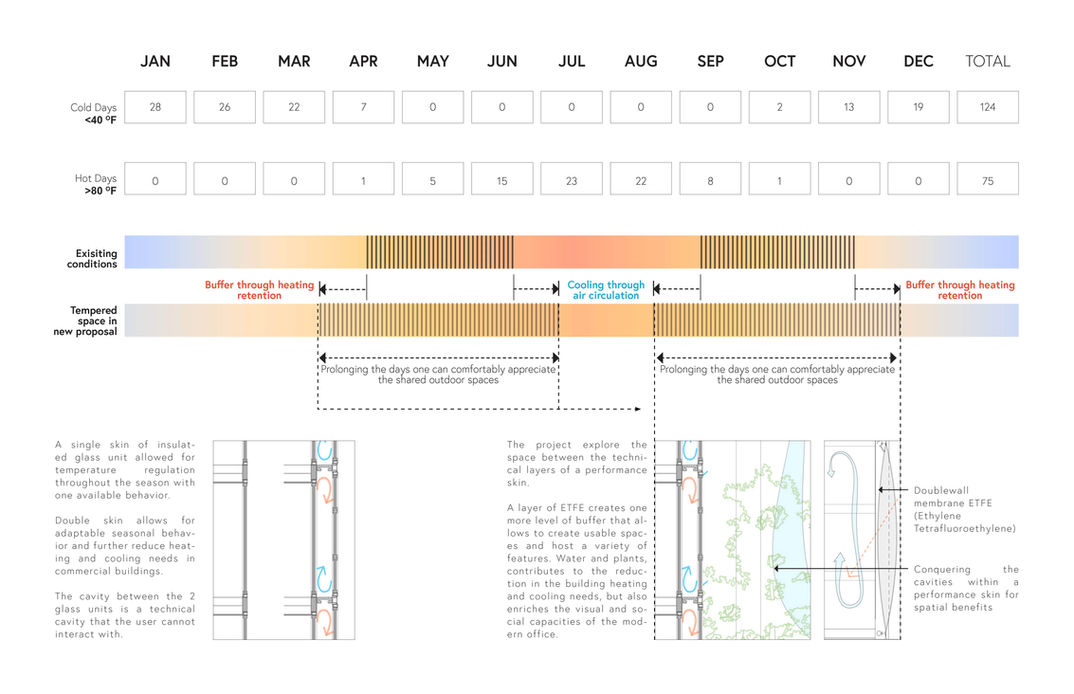 | | JAN | FEB | MAR | APR | MAY | JUN | JUL | AUG | SEP | OCT | NOV | DEC | TOTAL |
|---|---|---|---|---|---|---|---|---|---|---|---|---|---|
| Cold Days <40 ºF | 28 | 26 | 22 | 7 | 0 | 0 | 0 | 0 | 0 | 2 | 13 | 19 | 124 |
| Hot Days >80 ºF | 0 | 0 | 0 | 1 | 5 | 15 | 23 | 22 | 8 | 1 | 0 | 0 | 75 |

Exisiting conditions

Buffer through heating retention

Cooling through air circulation

Buffer through heating retention

Tempered space in new proposal

Prolonging the days one can comfortably appreciate the shared outdoor spaces

Prolonging the days one can comfortably appreciate the shared outdoor spaces

A single skin of insulated glass unit allowed for temperature regulation throughout the season with one available behavior.

Double skin allows for adaptable seasonal behavior and further reduce heating and cooling needs in commercial buildings.

The cavity between the 2 glass units is a technical cavity that the user cannot interact with.

The project explore the space between the technical layers of a performance skin.

A layer of ETFE creates one more level of buffer that allows to create usable spaces and host a variety of features. Water and plants, contributes to the reduction in the building heating and cooling needs, but also enriches the visual and social capacities of the modern office.

Doublewall membrane ETFE (Ethylene Tetrafluoroethylene)

Conquering the cavities within a performance skin for spatial benefits