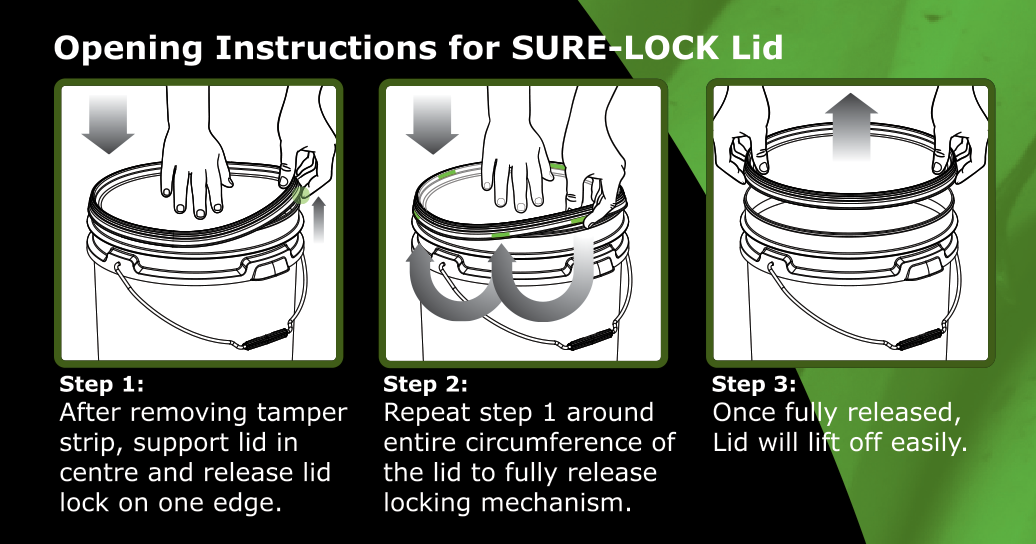 Opening Instructions for SURE-LOCK Lid

Step 1:
After removing tamper strip, support lid in centre and release lid lock on one edge.

Step 2:
Repeat step 1 around entire circumference of the lid to fully release locking mechanism.

Step 3:
Once fully released, Lid will lift off easily.