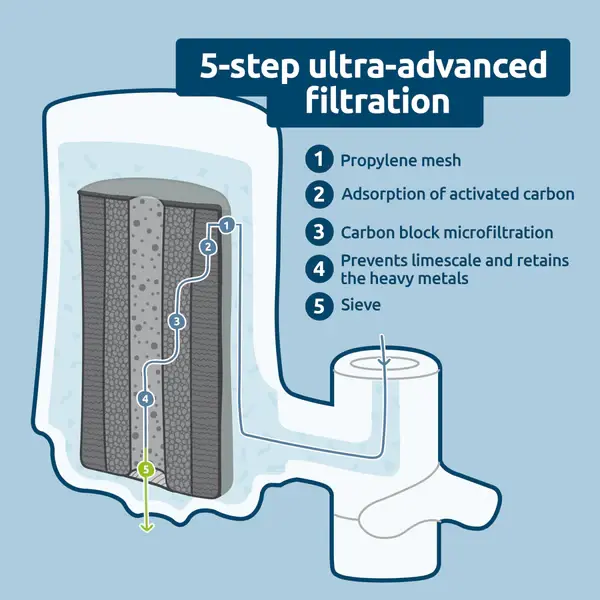 5-step ultra-advanced filtration

1 Propylene mesh
2 Adsorption of activated carbon
3 Carbon block microfiltration
4 Prevents limescale and retains the heavy metals
5 Sieve

1
2
3
4
5