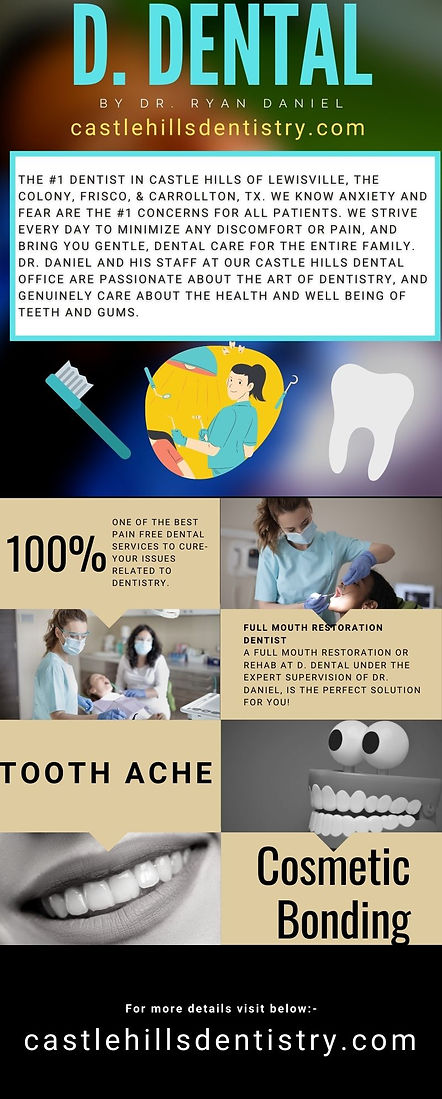 D. DENTAL

BY DR. RYAN DANIEL

castlehillsdentistry.com

THE #1 DENTIST IN CASTLE HILLS OF LEWISVILLE, THE COLONY, FRISCO, & CARROLLTON, TX. WE KNOW ANXIETY AND FEAR ARE THE #1 CONCERNS FOR ALL PATIENTS. WE STRIVE EVERY DAY TO MINIMIZE ANY DISCOMFORT OR PAIN, AND BRING YOU GENTLE, DENTAL CARE FOR THE ENTIRE FAMILY. DR. DANIEL AND HIS STAFF AT OUR CASTLE HILLS DENTAL OFFICE ARE PASSIONATE ABOUT THE ART OF DENTISTRY, AND GENUINELY CARE ABOUT THE HEALTH AND WELL BEING OF TEETH AND GUMS.

100%

ONE OF THE BEST PAIN FREE DENTAL SERVICES TO CURE-YOUR ISSUES RELATED TO DENTISTRY.

FULL MOUTH RESTORATION DENTIST
A FULL MOUTH RESTORATION OR REHAB AT D. DENTAL UNDER THE EXPERT SUPERVISION OF DR. DANIEL, IS THE PERFECT SOLUTION FOR YOU!

TOOTH ACHE

Cosmetic Bonding

For more details visit below:-

castlehillsdentistry.com