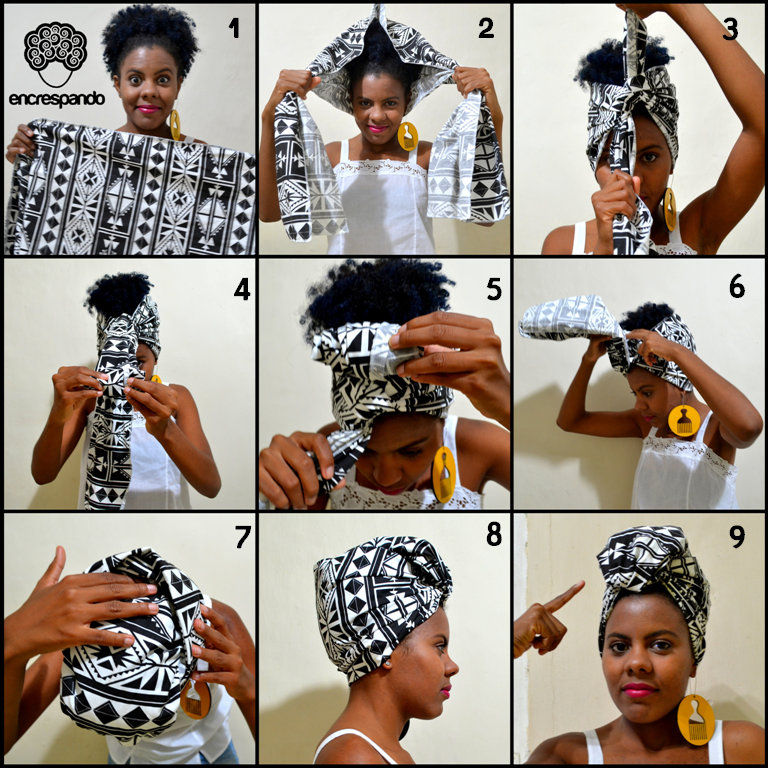 encrespando

1

2

3

4

5

6

7

8

9