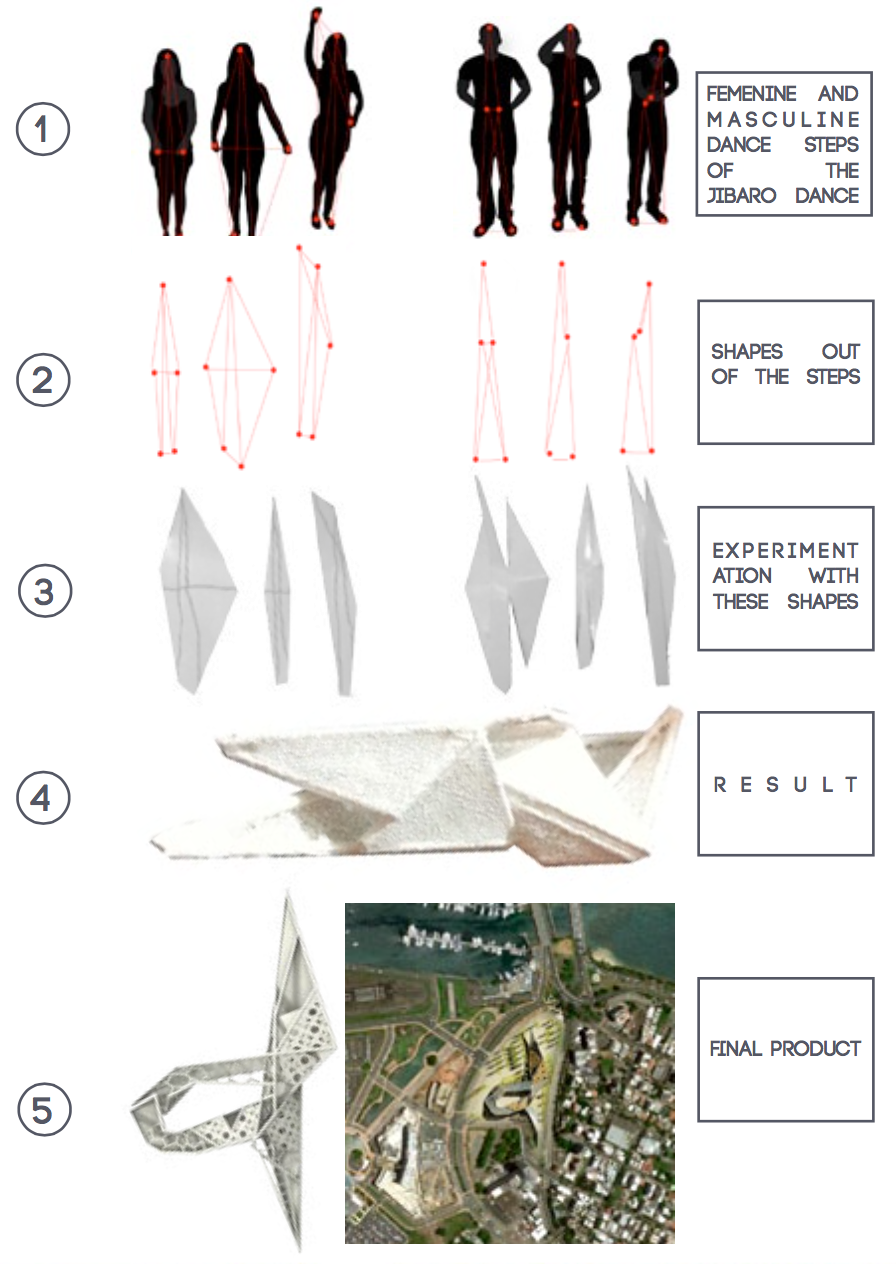 1

FEMENINE AND MASCULINE DANCE STEPS OF THE JIBARO DANCE

2

SHAPES OUT OF THE STEPS

3

EXPERIMENTATION WITH THESE SHAPES

4

RESULT

5

FINAL PRODUCT