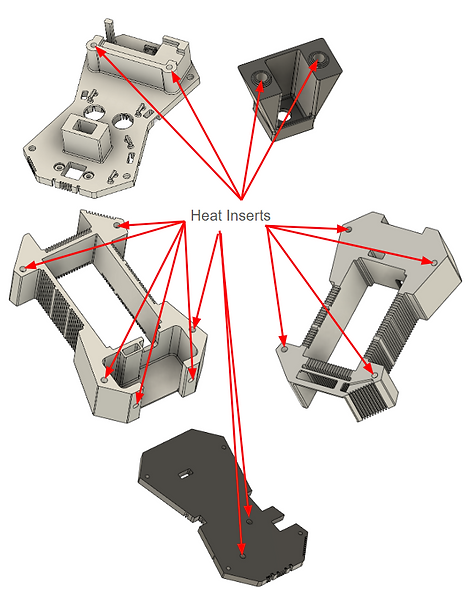 Heat Inserts