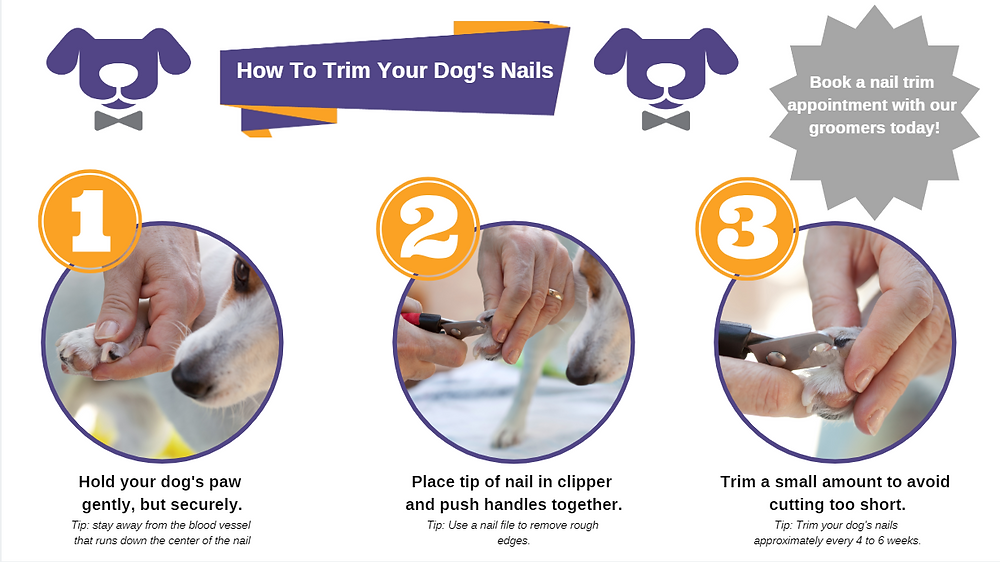 How To Trim Your Dog's Nails

Book a nail trim appointment with our groomers today!

1

Hold your dog's paw gently, but securely.

Tip: stay away from the blood vessel that runs down the center of the nail

2

Place tip of nail in clipper and push handles together.

Tip: Use a nail file to remove rough edges.

3

Trim a small amount to avoid cutting too short.

Tip: Trim your dog's nails approximately every 4 to 6 weeks.