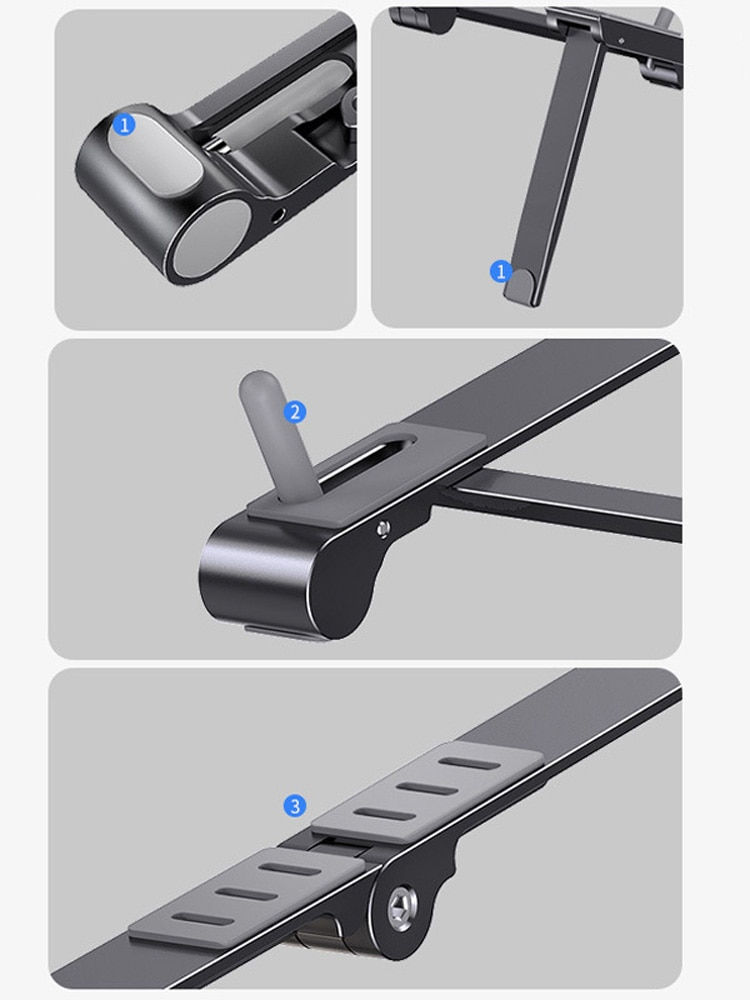 1

1

2

3