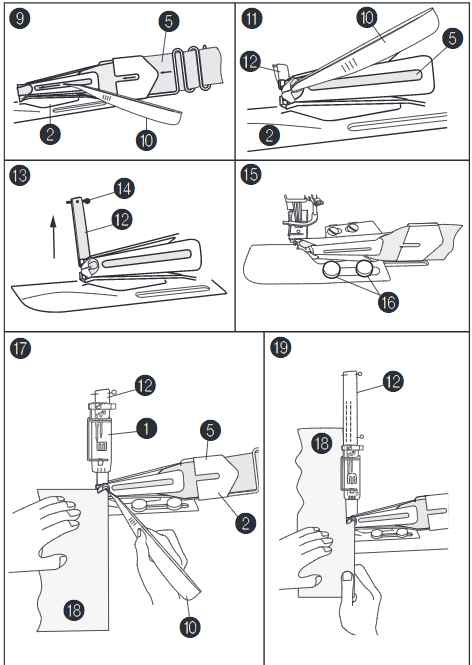 9
5
2
10

11
10
12
5
2

13
14
12

15
16

17
12
1
5
2
18
10

19
12
18