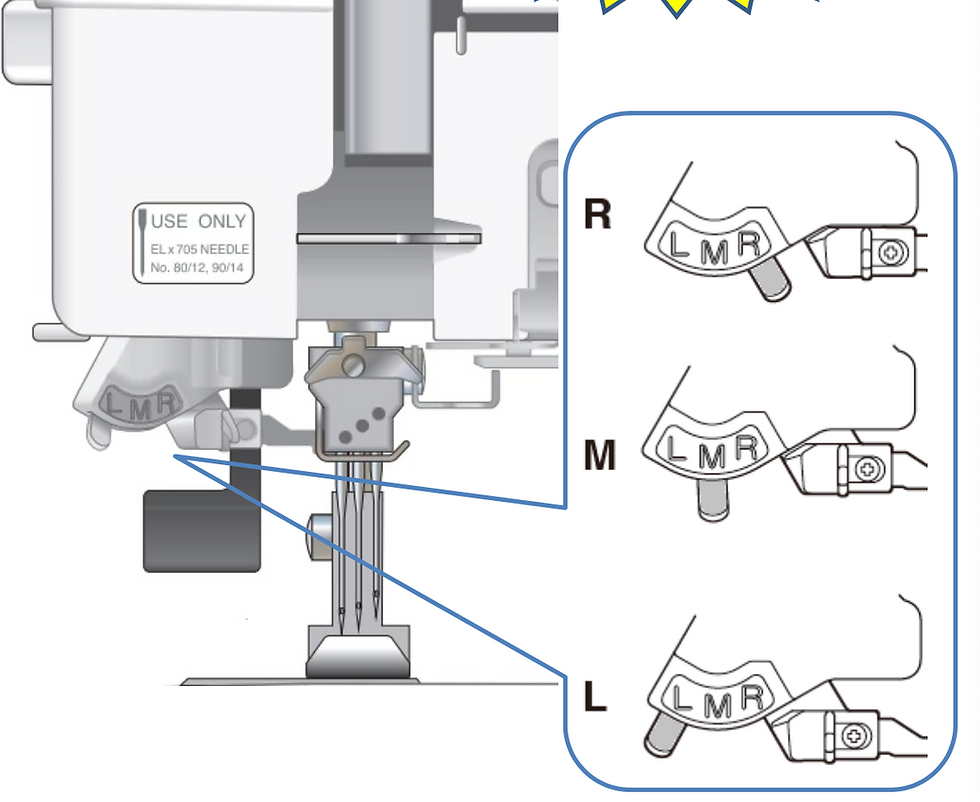 USE ONLY
EL x 705 NEEDLE
No. 80/12, 90/14

L M R

R
L M R

M
L M R

L
L M R